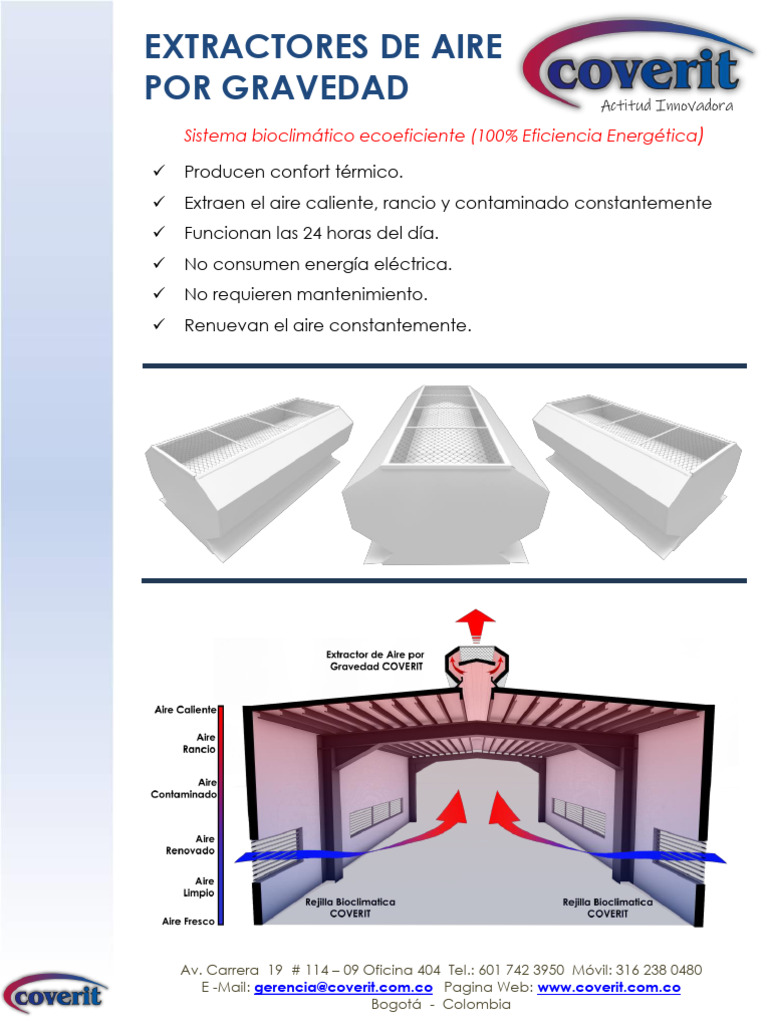 EXTRACTORES DE AIRE POR GRAVEDAD

coverit
Actitud Innovadora

Sistema bioclimático ecoeficiente (100% Eficiencia Energética)

✓ Producen confort térmico.
✓ Extraen el aire caliente, rancio y contaminado constantemente
✓ Funcionan las 24 horas del día.
✓ No consumen energía eléctrica.
✓ No requieren mantenimiento.
✓ Renuevan el aire constantemente.

Extractor de Aire por Gravedad COVERIT

Aire Caliente
Aire Rancio
Aire Contaminado
Aire Renovado
Aire Limpio
Aire Fresco

Rejilla Bioclimatica COVERIT

Rejilla Bioclimatica COVERIT

coverit

Av. Carrera 19 # 114 – 09 Oficina 404 Tel.: 601 742 3950 Móvil: 316 238 0480
E -Mail: gerencia@coverit.com.co Pagina Web: www.coverit.com.co
Bogotá - Colombia