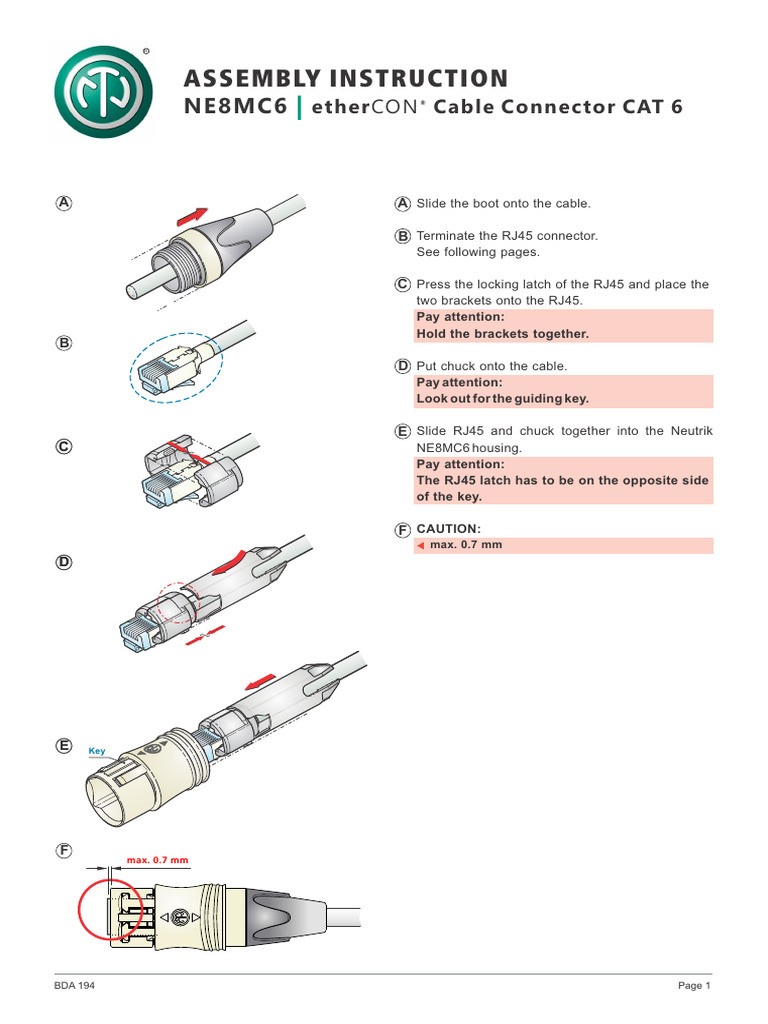 ASSEMBLY INSTRUCTION
NE8MC6 | etherCON® Cable Connector CAT 6

A

B

C

D

E
Key

F
max. 0.7 mm

A Slide the boot onto the cable.

B Terminate the RJ45 connector. See following pages.

C Press the locking latch of the RJ45 and place the two brackets onto the RJ45.
Pay attention:
Hold the brackets together.

D Put chuck onto the cable.
Pay attention:
Look out for the guiding key.

E Slide RJ45 and chuck together into the Neutrik NE8MC6 housing.
Pay attention:
The RJ45 latch has to be on the opposite side of the key.

F CAUTION:
◄ max. 0.7 mm

BDA 194

Page 1