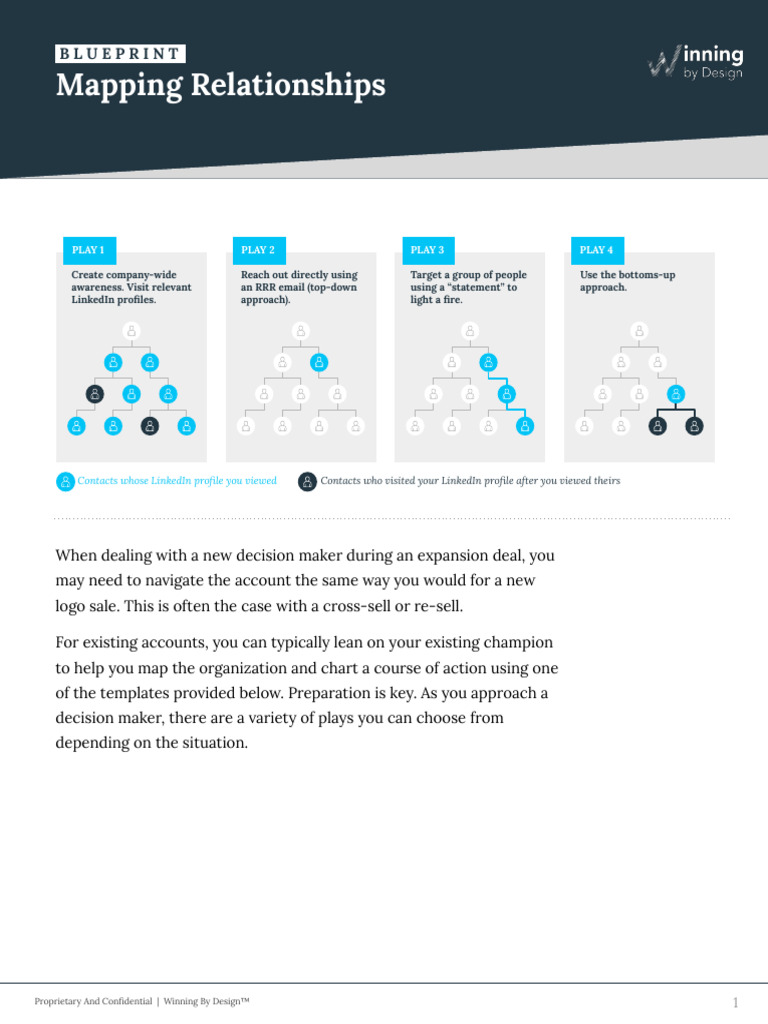 BLUEPRINT
Mapping Relationships

Winning by Design

PLAY 1
Create company-wide awareness. Visit relevant LinkedIn profiles.

PLAY 2
Reach out directly using an RRR email (top-down approach).

PLAY 3
Target a group of people using a "statement" to light a fire.

PLAY 4
Use the bottoms-up approach.

Contacts whose LinkedIn profile you viewed

Contacts who visited your LinkedIn profile after you viewed theirs

When dealing with a new decision maker during an expansion deal, you may need to navigate the account the same way you would for a new logo sale. This is often the case with a cross-sell or re-sell.

For existing accounts, you can typically lean on your existing champion to help you map the organization and chart a course of action using one of the templates provided below. Preparation is key. As you approach a decision maker, there are a variety of plays you can choose from depending on the situation.

Proprietary And Confidential | Winning By Design™

1