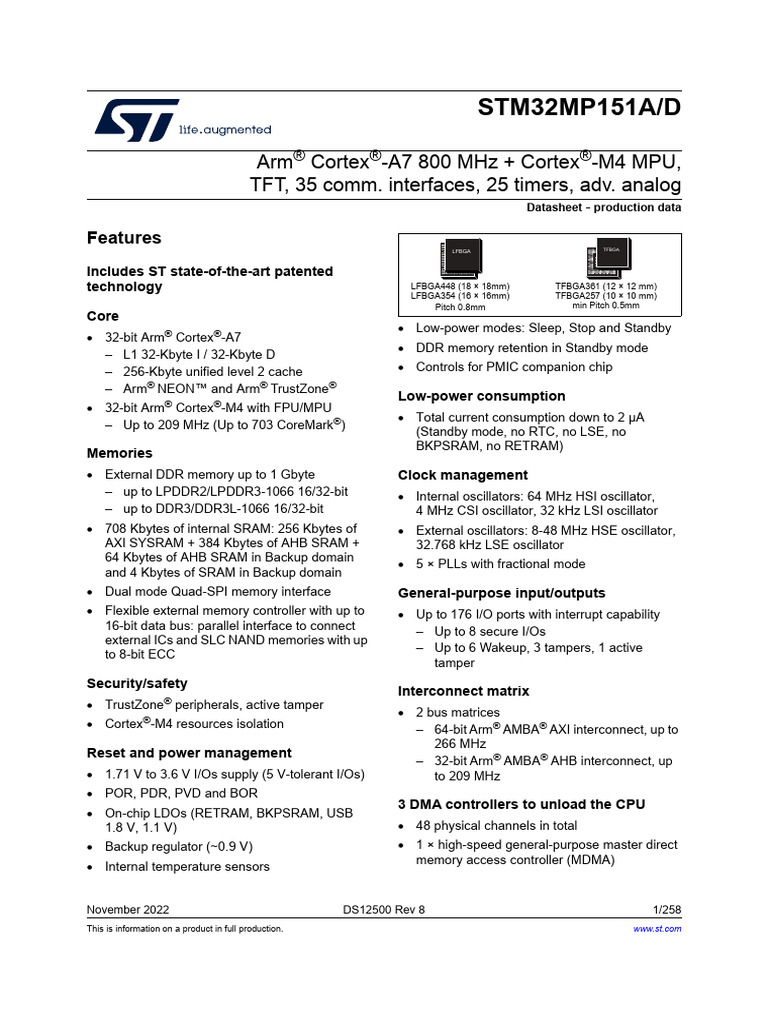 life.augmented

STM32MP151A/D

Arm® Cortex®-A7 800 MHz + Cortex®-M4 MPU, TFT, 35 comm. interfaces, 25 timers, adv. analog

Datasheet - production data

Features

Includes ST state-of-the-art patented technology

Core
• 32-bit Arm® Cortex®-A7
– L1 32-Kbyte I / 32-Kbyte D
– 256-Kbyte unified level 2 cache
– Arm® NEON™ and Arm® TrustZone®
• 32-bit Arm® Cortex®-M4 with FPU/MPU
– Up to 209 MHz (Up to 703 CoreMark®)

Memories
• External DDR memory up to 1 Gbyte
– up to LPDDR2/LPDDR3-1066 16/32-bit
– up to DDR3/DDR3L-1066 16/32-bit
• 708 Kbytes of internal SRAM: 256 Kbytes of AXI SYSRAM + 384 Kbytes of AHB SRAM + 64 Kbytes of AHB SRAM in Backup domain and 4 Kbytes of SRAM in Backup domain
• Dual mode Quad-SPI memory interface
• Flexible external memory controller with up to 16-bit data bus: parallel interface to connect external ICs and SLC NAND memories with up to 8-bit ECC

Security/safety
• TrustZone® peripherals, active tamper
• Cortex®-M4 resources isolation

Reset and power management
• 1.71 V to 3.6 V I/Os supply (5 V-tolerant I/Os)
• POR, PDR, PVD and BOR
• On-chip LDOs (RETRAM, BKPSRAM, USB 1.8 V, 1.1 V)
• Backup regulator (~0.9 V)
• Internal temperature sensors

LFBGA

TFBGA

LFBGA448 (18 × 18mm)
LFBGA354 (16 × 16mm)
Pitch 0.8mm

TFBGA361 (12 × 12 mm)
TFBGA257 (10 × 10 mm)
min Pitch 0.5mm

• Low-power modes: Sleep, Stop and Standby
• DDR memory retention in Standby mode
• Controls for PMIC companion chip

Low-power consumption
• Total current consumption down to 2 µA (Standby mode, no RTC, no LSE, no BKPSRAM, no RETRAM)

Clock management
• Internal oscillators: 64 MHz HSI oscillator, 4 MHz CSI oscillator, 32 kHz LSI oscillator
• External oscillators: 8-48 MHz HSE oscillator, 32.768 kHz LSE oscillator
• 5 × PLLs with fractional mode

General-purpose input/outputs
• Up to 176 I/O ports with interrupt capability
– Up to 8 secure I/Os
– Up to 6 Wakeup, 3 tampers, 1 active tamper

Interconnect matrix
• 2 bus matrices
– 64-bit Arm® AMBA® AXI interconnect, up to 266 MHz
– 32-bit Arm® AMBA® AHB interconnect, up to 209 MHz

3 DMA controllers to unload the CPU
• 48 physical channels in total
• 1 × high-speed general-purpose master direct memory access controller (MDMA)

November 2022 DS12500 Rev 8 1/258

This is information on a product in full production. www.st.com