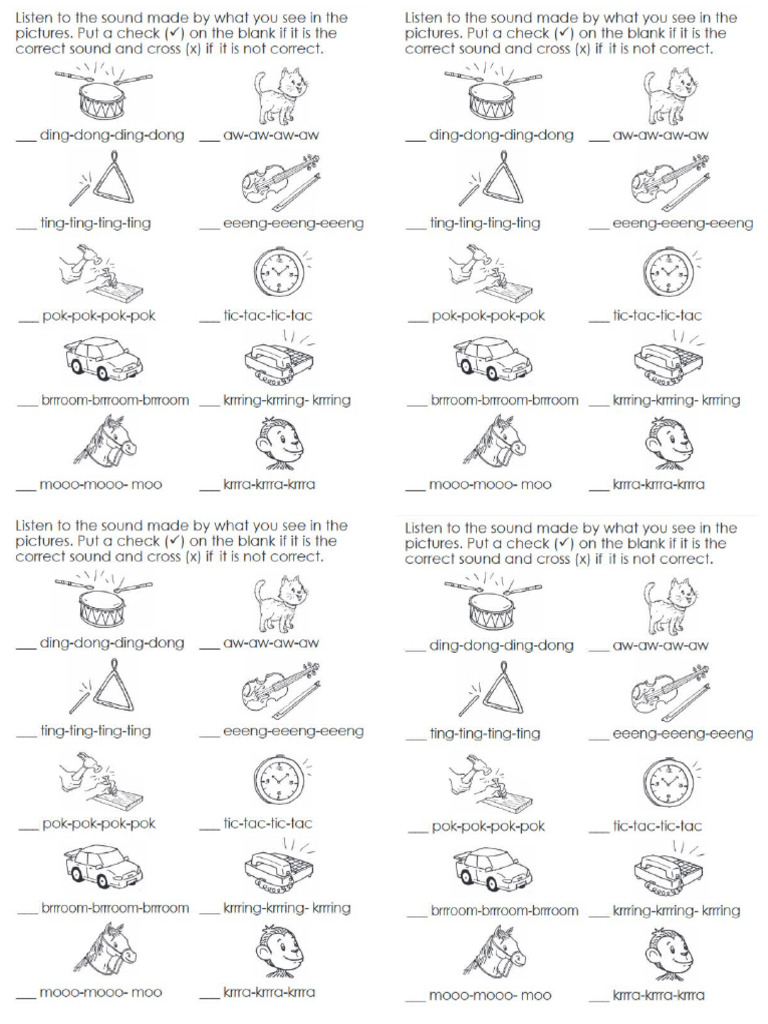 Listen to the sound made by what you see in the pictures. Put a check (✓) on the blank if it is the correct sound and cross (x) if it is not correct.

___ ding-dong-ding-dong ___ aw-aw-aw-aw

___ ting-ting-ting-ting ___ eeeng-eeeng-eeeng

___ pok-pok-pok-pok ___ tic-tac-tic-tac

___ brrroom-brrroom-brrroom ___ krrring-krrring- krrring

___ mooo-mooo- moo ___ krrra-krrra-krrra

Listen to the sound made by what you see in the pictures. Put a check (✓) on the blank if it is the correct sound and cross (x) if it is not correct.

___ ding-dong-ding-dong ___ aw-aw-aw-aw

___ ting-ting-ting-ting ___ eeeng-eeeng-eeeng

___ pok-pok-pok-pok ___ tic-tac-tic-tac

___ brrroom-brrroom-brrroom ___ krrring-krrring- krrring

___ mooo-mooo- moo ___ krrra-krrra-krrra

Listen to the sound made by what you see in the pictures. Put a check (✓) on the blank if it is the correct sound and cross (x) if it is not correct.

___ ding-dong-ding-dong ___ aw-aw-aw-aw

___ ting-ting-ting-ting ___ eeeng-eeeng-eeeng

___ pok-pok-pok-pok ___ tic-tac-tic-tac

___ brrroom-brrroom-brrroom ___ krrring-krrring- krrring

___ mooo-mooo- moo ___ krrra-krrra-krrra

Listen to the sound made by what you see in the pictures. Put a check (✓) on the blank if it is the correct sound and cross (x) if it is not correct.

___ ding-dong-ding-dong ___ aw-aw-aw-aw

___ ting-ting-ting-ting ___ eeeng-eeeng-eeeng

___ pok-pok-pok-pok ___ tic-tac-tic-tac

___ brrroom-brrroom-brrroom ___ krrring-krrring- krrring

___ mooo-mooo- moo ___ krrra-krrra-krrra