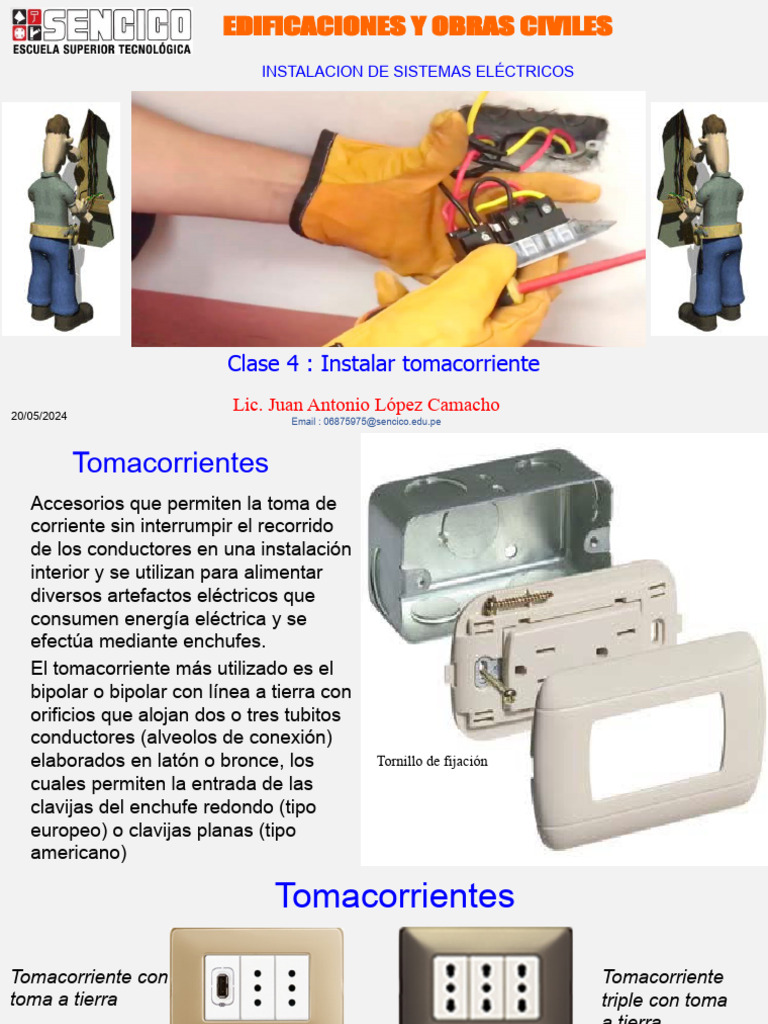 SENCICO
ESCUELA SUPERIOR TECNOLÓGICA

EDIFICACIONES Y OBRAS CIVILES

INSTALACION DE SISTEMAS ELÉCTRICOS

Clase 4 : Instalar tomacorriente

20/05/2024

Lic. Juan Antonio López Camacho
Email : 06875975@sencico.edu.pe

Tomacorrientes

Accesorios que permiten la toma de corriente sin interrumpir el recorrido de los conductores en una instalación interior y se utilizan para alimentar diversos artefactos eléctricos que consumen energía eléctrica y se efectúa mediante enchufes.

El tomacorriente más utilizado es el bipolar o bipolar con línea a tierra con orificios que alojan dos o tres tubitos conductores (alveolos de conexión) elaborados en latón o bronce, los cuales permiten la entrada de las clavijas del enchufe redondo (tipo europeo) o clavijas planas (tipo americano)

Tornillo de fijación

Tomacorrientes

Tomacorriente con toma a tierra

Tomacorriente triple con toma a tierra