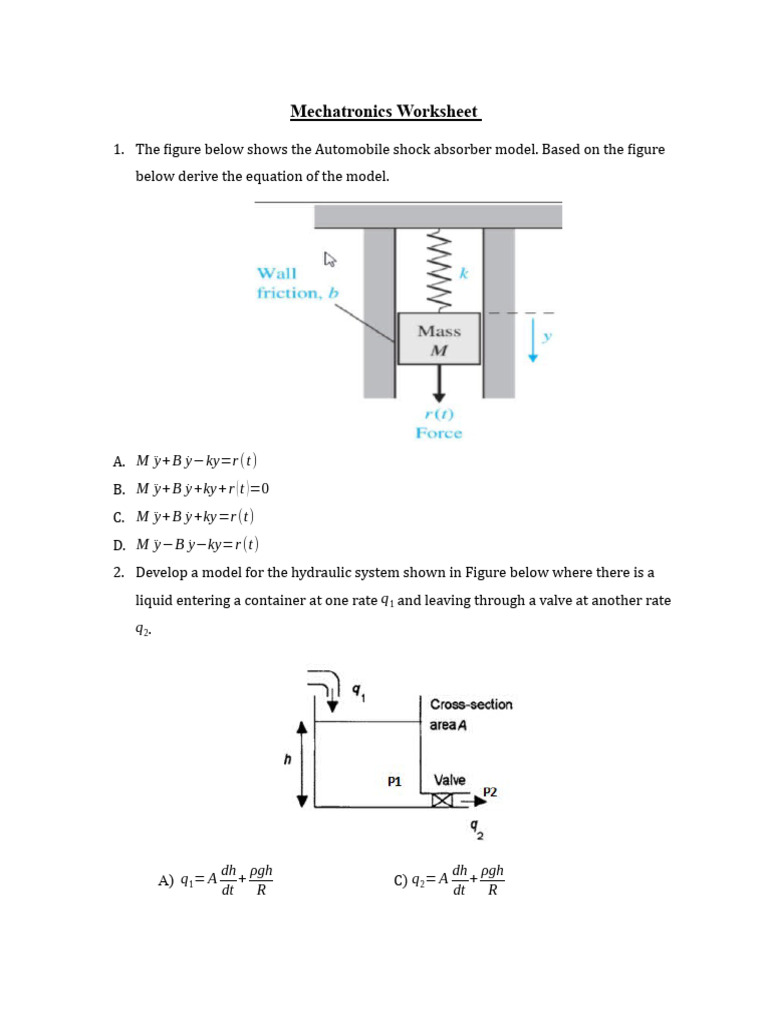 Mechatronics Worksheet

1. The figure below shows the Automobile shock absorber model. Based on the figure below derive the equation of the model.

Wall friction, $b$

$k$

Mass $M$

$y$

$r(t)$ Force

A. $M\ddot{y}+B\dot{y}-ky=r(t)$

B. $M\ddot{y}+B\dot{y}+ky+r(t)=0$

C. $M\ddot{y}+B\dot{y}+ky=r(t)$

D. $M\ddot{y}-B\dot{y}-ky=r(t)$

2. Develop a model for the hydraulic system shown in Figure below where there is a liquid entering a container at one rate $q_1$ and leaving through a valve at another rate $q_2$.

$q_1$

Cross-section area $A$

$h$

P1

Valve

P2

$q_2$

A) $q_1=A\frac{dh}{dt}+\frac{\rho gh}{R}$

C) $q_2=A\frac{dh}{dt}+\frac{\rho gh}{R}$