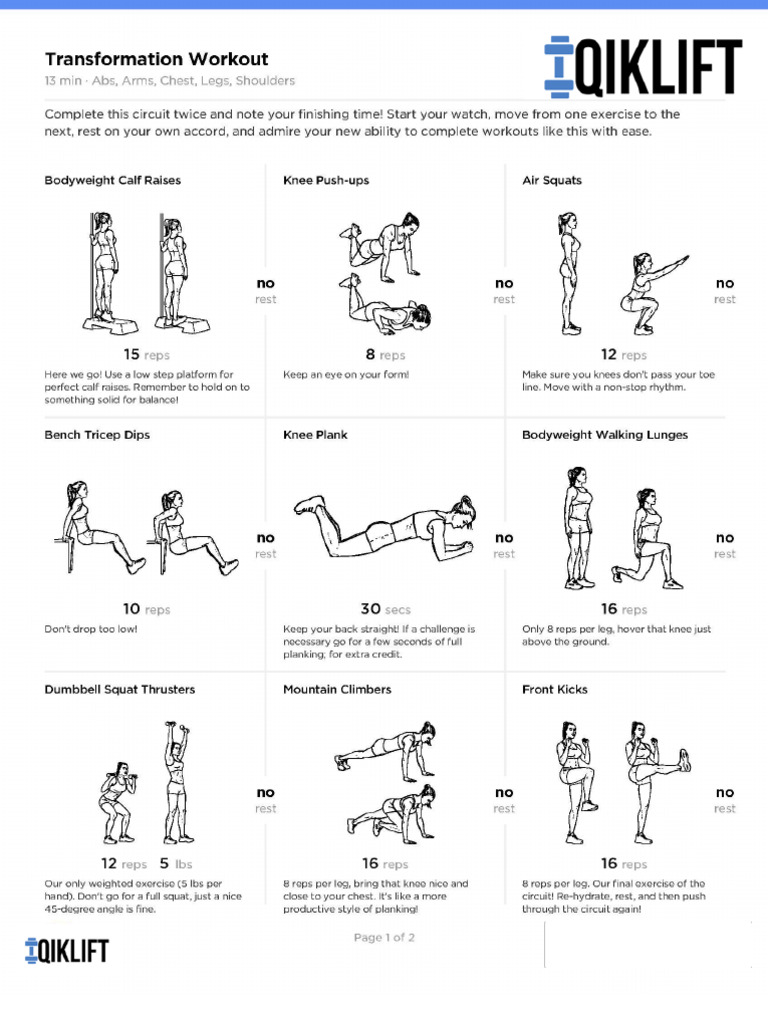 Transformation Workout
13 min · Abs, Arms, Chest, Legs, Shoulders

QIKLIFT

Complete this circuit twice and note your finishing time! Start your watch, move from one exercise to the next, rest on your own accord, and admire your new ability to complete workouts like this with ease.

Bodyweight Calf Raises

no rest

15 reps

Here we go! Use a low step platform for perfect calf raises. Remember to hold on to something solid for balance!

Knee Push-ups

no rest

8 reps

Keep an eye on your form!

Air Squats

no rest

12 reps

Make sure you knees don't pass your toe line. Move with a non-stop rhythm.

Bench Tricep Dips

no rest

10 reps

Don't drop too low!

Knee Plank

no rest

30 secs

Keep your back straight! If a challenge is necessary go for a few seconds of full planking; for extra credit.

Bodyweight Walking Lunges

no rest

16 reps

Only 8 reps per leg, hover that knee just above the ground.

Dumbbell Squat Thrusters

no rest

12 reps 5 lbs

Our only weighted exercise (5 lbs per hand). Don't go for a full squat, just a nice 45-degree angle is fine.

Mountain Climbers

no rest

16 reps

8 reps per leg, bring that knee nice and close to your chest. It's like a more productive style of planking!

Front Kicks

no rest

16 reps

8 reps per leg. Our final exercise of the circuit! Re-hydrate, rest, and then push through the circuit again!

QIKLIFT

Page 1 of 2