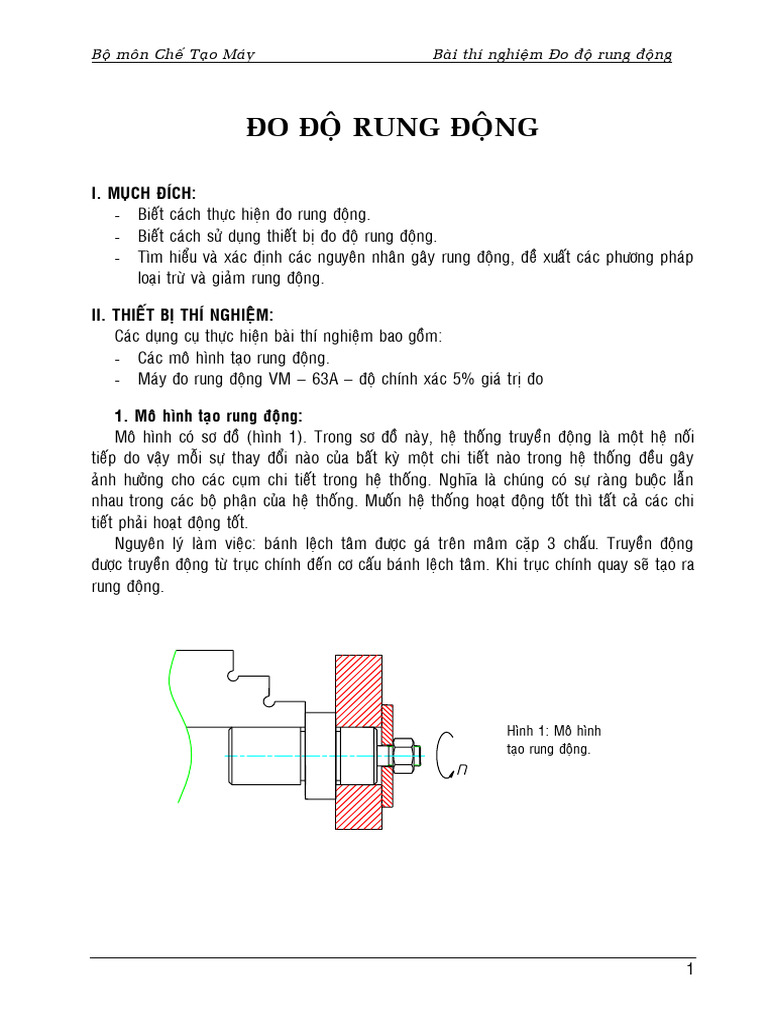 Bộ môn Chế Tạo Máy

Bài thí nghiệm Đo độ rung động

ĐO ĐỘ RUNG ĐỘNG

I. MỤCH ĐÍCH:
- Biết cách thực hiện đo rung động.
- Biết cách sử dụng thiết bị đo độ rung động.
- Tìm hiểu và xác định các nguyên nhân gây rung động, đề xuất các phương pháp loại trừ và giảm rung động.

II. THIẾT BỊ THÍ NGHIỆM:
Các dụng cụ thực hiện bài thí nghiệm bao gồm:
- Các mô hình tạo rung động.
- Máy đo rung động VM – 63A – độ chính xác 5% giá trị đo

1. Mô hình tạo rung động:
Mô hình có sơ đồ (hình 1). Trong sơ đồ này, hệ thống truyền động là một hệ nối tiếp do vậy mỗi sự thay đổi nào của bất kỳ một chi tiết nào trong hệ thống đều gây ảnh hưởng cho các cụm chi tiết trong hệ thống. Nghĩa là chúng có sự ràng buộc lẫn nhau trong các bộ phận của hệ thống. Muốn hệ thống hoạt động tốt thì tất cả các chi tiết phải hoạt động tốt.

Nguyên lý làm việc: bánh lệch tâm được gá trên mâm cặp 3 chấu. Truyền động được truyền động từ trục chính đến cơ cấu bánh lệch tâm. Khi trục chính quay sẽ tạo ra rung động.

n

Hình 1: Mô hình tạo rung động.

1