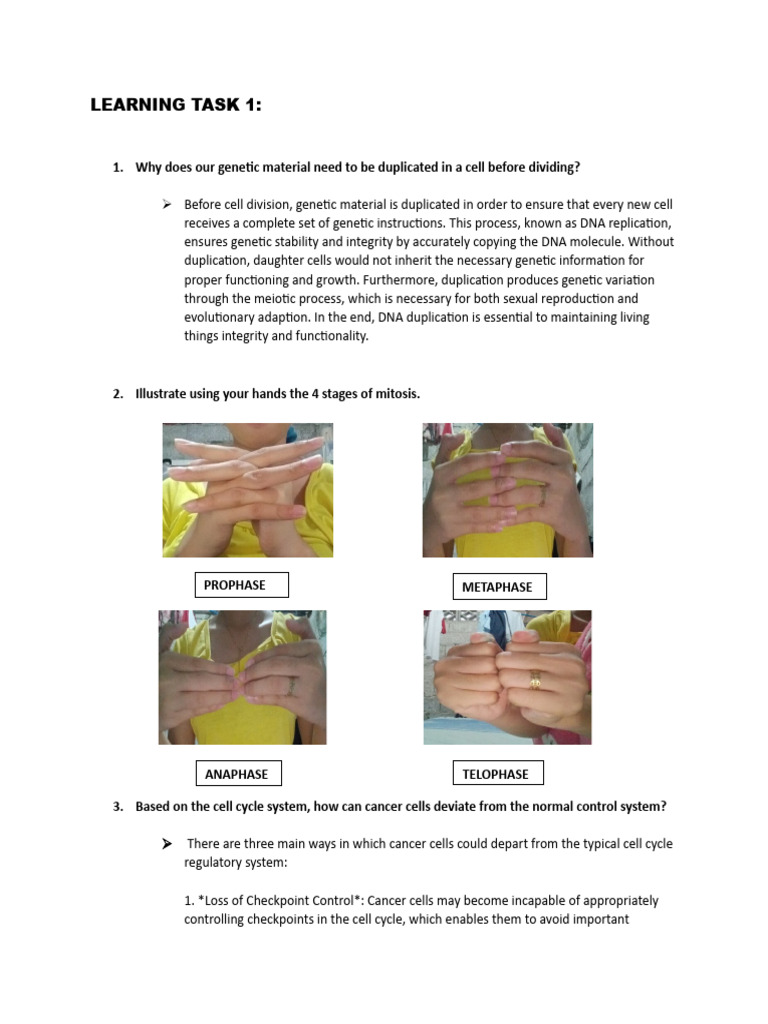 LEARNING TASK 1:

1. Why does our genetic material need to be duplicated in a cell before dividing?

➢ Before cell division, genetic material is duplicated in order to ensure that every new cell receives a complete set of genetic instructions. This process, known as DNA replication, ensures genetic stability and integrity by accurately copying the DNA molecule. Without duplication, daughter cells would not inherit the necessary genetic information for proper functioning and growth. Furthermore, duplication produces genetic variation through the meiotic process, which is necessary for both sexual reproduction and evolutionary adaption. In the end, DNA duplication is essential to maintaining living things integrity and functionality.

2. Illustrate using your hands the 4 stages of mitosis.

PROPHASE

METAPHASE

ANAPHASE

TELOPHASE

3. Based on the cell cycle system, how can cancer cells deviate from the normal control system?

➢ There are three main ways in which cancer cells could depart from the typical cell cycle regulatory system:

1. *Loss of Checkpoint Control*: Cancer cells may become incapable of appropriately controlling checkpoints in the cell cycle, which enables them to avoid important