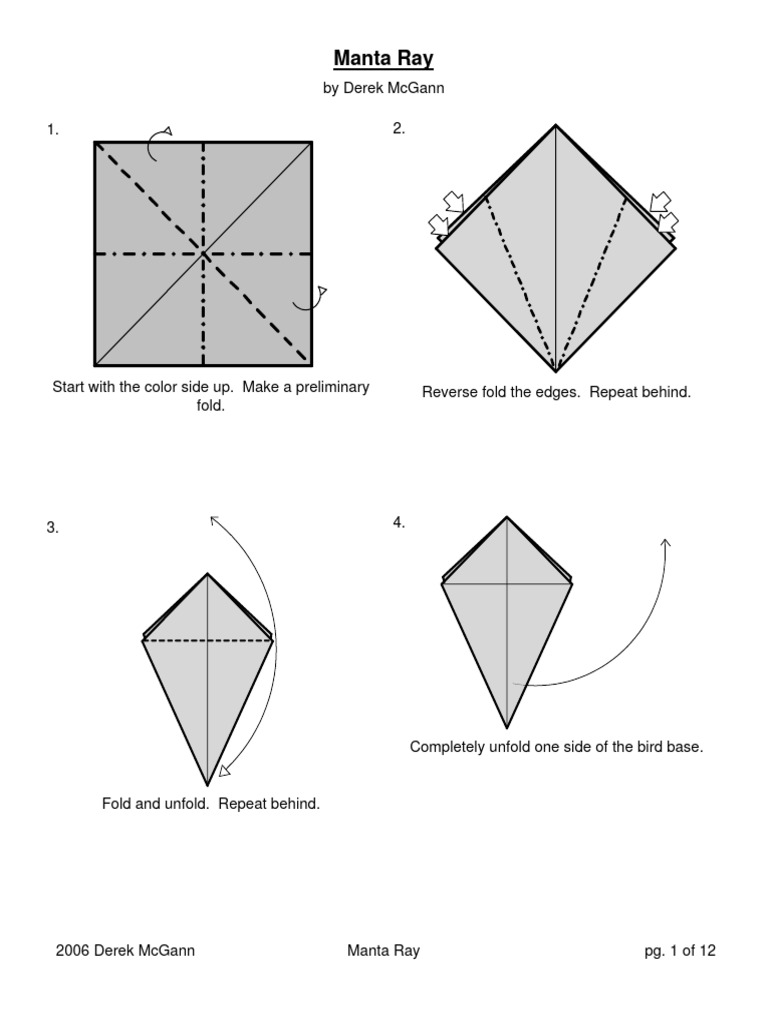 Manta Ray

by Derek McGann

1.

Start with the color side up. Make a preliminary fold.

2.

Reverse fold the edges. Repeat behind.

3.

Fold and unfold. Repeat behind.

4.

Completely unfold one side of the bird base.

2006 Derek McGann

Manta Ray

pg. 1 of 12