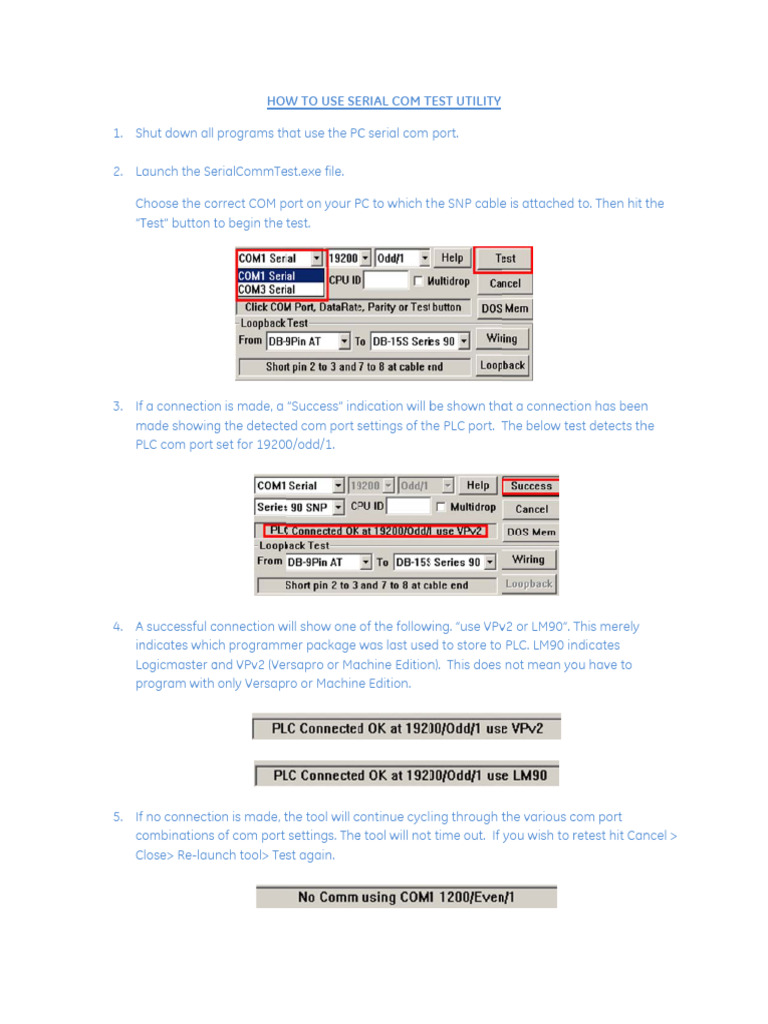 HOW TO USE SERIAL COM TEST UTILITY

1. Shut down all programs that use the PC serial com port.

2. Launch the SerialCommTest.exe file.

Choose the correct COM port on your PC to which the SNP cable is attached to. Then hit the "Test" button to begin the test.

COM1 Serial 19200 Odd/1 Help Test
COM1 Serial
COM3 Serial
CPU ID Multidrop Cancel
Click COM Port, DataRate, Parity or Test button DOS Mem
Loopback Test
From DB-9Pin AT To DB-15S Series 90 Wiring
Short pin 2 to 3 and 7 to 8 at cable end Loopback

3. If a connection is made, a "Success" indication will be shown that a connection has been made showing the detected com port settings of the PLC port. The below test detects the PLC com port set for 19200/odd/1.

COM1 Serial 19200 Odd/1 Help Success
Series 90 SNP CPU ID Multidrop Cancel
PLC Connected OK at 19200/Odd/1 use VPv2 DOS Mem
Loopback Test
From DB-9Pin AT To DB-15S Series 90 Wiring
Short pin 2 to 3 and 7 to 8 at cable end Loopback

4. A successful connection will show one of the following. "use VPv2 or LM90". This merely indicates which programmer package was last used to store to PLC. LM90 indicates Logicmaster and VPv2 (Versapro or Machine Edition). This does not mean you have to program with only Versapro or Machine Edition.

PLC Connected OK at 19200/Odd/1 use VPv2

PLC Connected OK at 19200/Odd/1 use LM90

5. If no connection is made, the tool will continue cycling through the various com port combinations of com port settings. The tool will not time out. If you wish to retest hit Cancel > Close> Re-launch tool> Test again.

No Comm using COM1 1200/Even/1