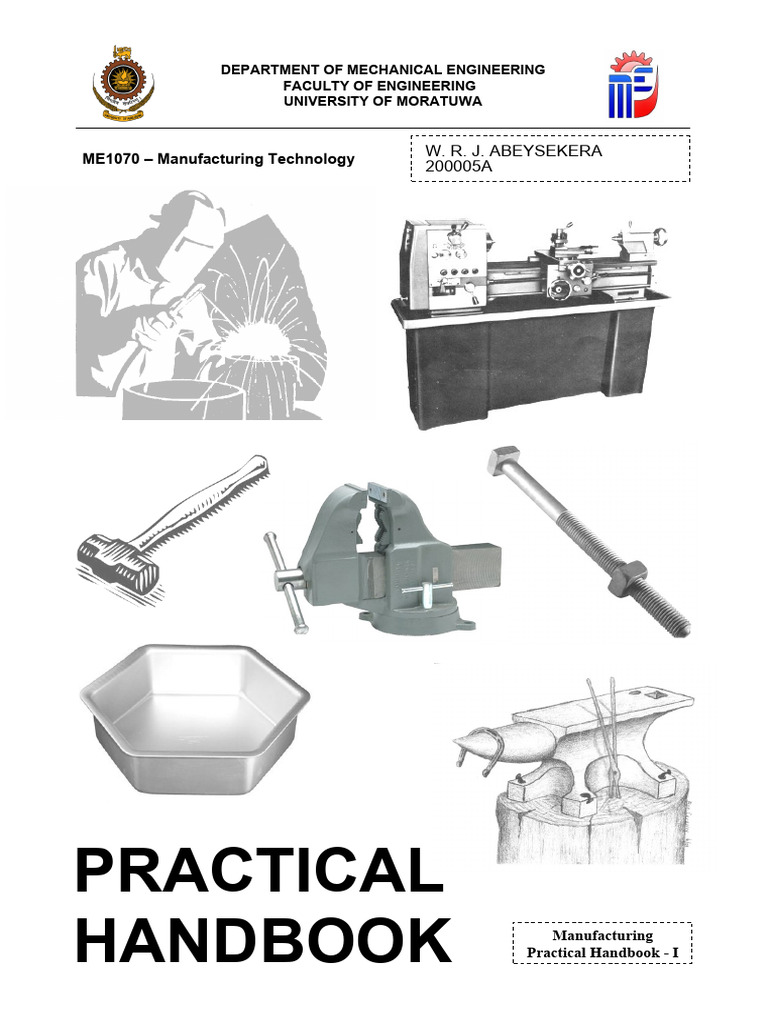 DEPARTMENT OF MECHANICAL ENGINEERING
FACULTY OF ENGINEERING
UNIVERSITY OF MORATUWA

ME1070 – Manufacturing Technology

W. R. J. ABEYSEKERA
200005A

PRACTICAL HANDBOOK

Manufacturing
Practical Handbook - I