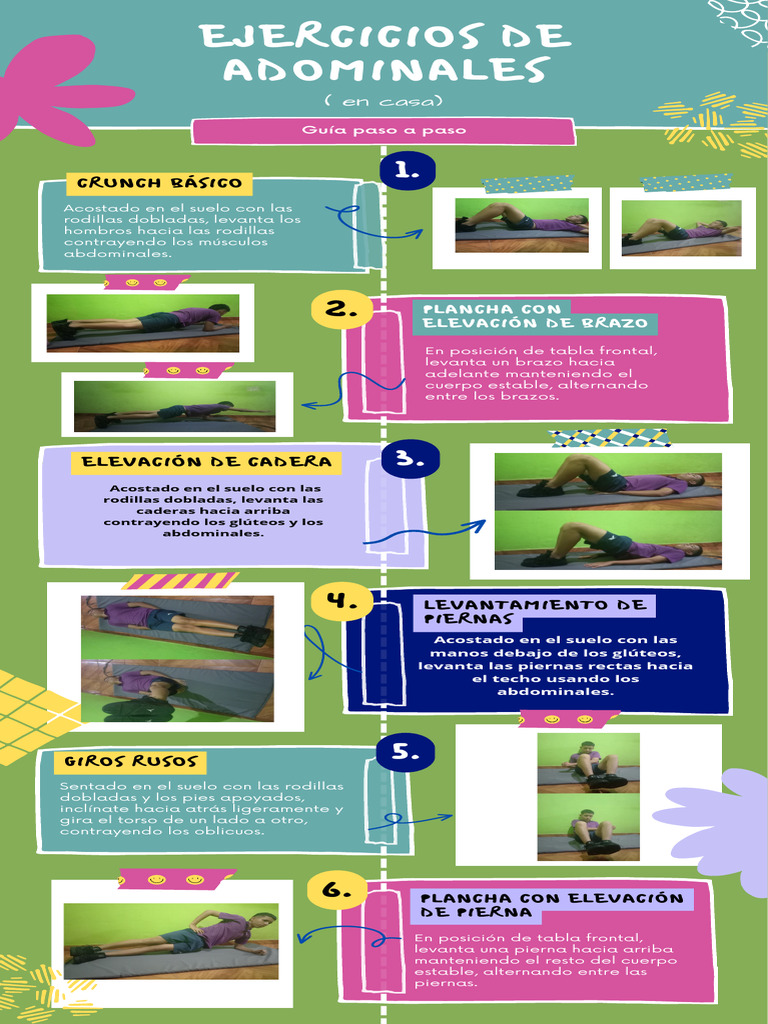 EJERCICIOS DE ADOMINALES

( en casa)

Guía paso a paso

1.

CRUNCH BÁSICO

Acostado en el suelo con las rodillas dobladas, levanta los hombros hacia las rodillas contrayendo los músculos abdominales.

2.

PLANCHA CON ELEVACIÓN DE BRAZO

En posición de tabla frontal, levanta un brazo hacia adelante manteniendo el cuerpo estable, alternando entre los brazos.

3.

ELEVACIÓN DE CADERA

Acostado en el suelo con las rodillas dobladas, levanta las caderas hacia arriba contrayendo los glúteos y los abdominales.

4.

LEVANTAMIENTO DE PIERNAS

Acostado en el suelo con las manos debajo de los glúteos, levanta las piernas rectas hacia el techo usando los abdominales.

5.

GIROS RUSOS

Sentado en el suelo con las rodillas dobladas y los pies apoyados, inclínate hacia atrás ligeramente y gira el torso de un lado a otro, contrayendo los oblicuos.

6.

PLANCHA CON ELEVACIÓN DE PIERNA

En posición de tabla frontal, levanta una pierna hacia arriba manteniendo el resto del cuerpo estable, alternando entre las piernas.