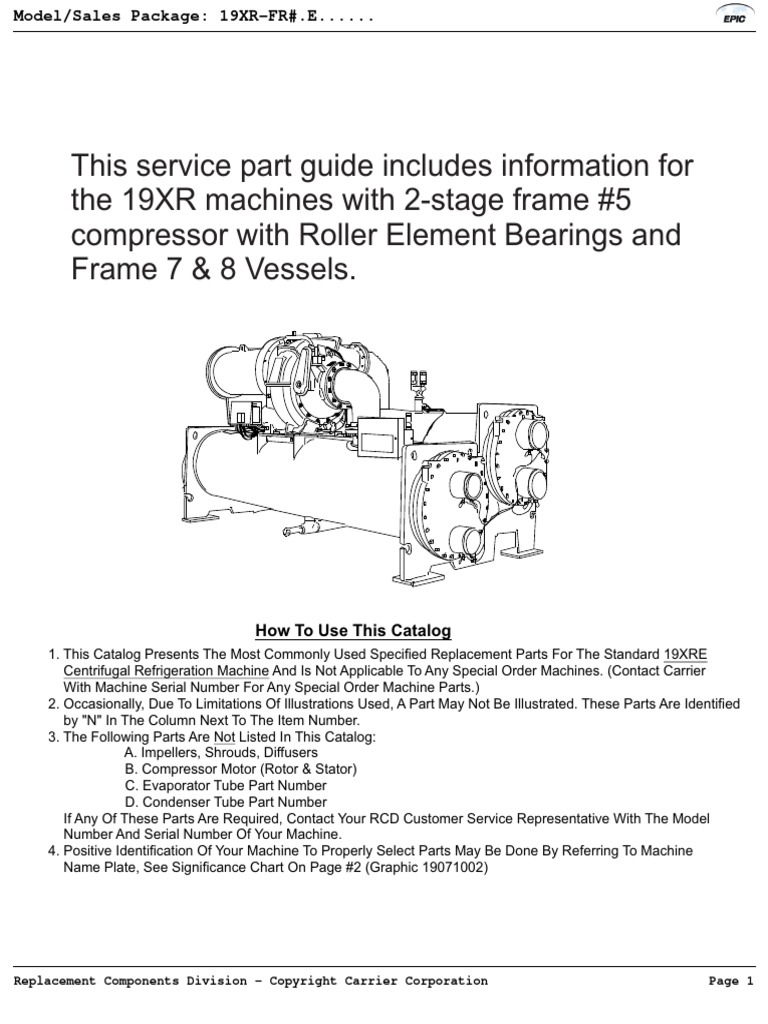 Model/Sales Package: 19XR-FR#.E......

EPIC

This service part guide includes information for the 19XR machines with 2-stage frame #5 compressor with Roller Element Bearings and Frame 7 & 8 Vessels.

How To Use This Catalog

1. This Catalog Presents The Most Commonly Used Specified Replacement Parts For The Standard 19XRE Centrifugal Refrigeration Machine And Is Not Applicable To Any Special Order Machines. (Contact Carrier With Machine Serial Number For Any Special Order Machine Parts.)
2. Occasionally, Due To Limitations Of Illustrations Used, A Part May Not Be Illustrated. These Parts Are Identified by "N" In The Column Next To The Item Number.
3. The Following Parts Are Not Listed In This Catalog:
A. Impellers, Shrouds, Diffusers
B. Compressor Motor (Rotor & Stator)
C. Evaporator Tube Part Number
D. Condenser Tube Part Number
If Any Of These Parts Are Required, Contact Your RCD Customer Service Representative With The Model Number And Serial Number Of Your Machine.
4. Positive Identification Of Your Machine To Properly Select Parts May Be Done By Referring To Machine Name Plate, See Significance Chart On Page #2 (Graphic 19071002)

Replacement Components Division - Copyright Carrier Corporation

Page 1