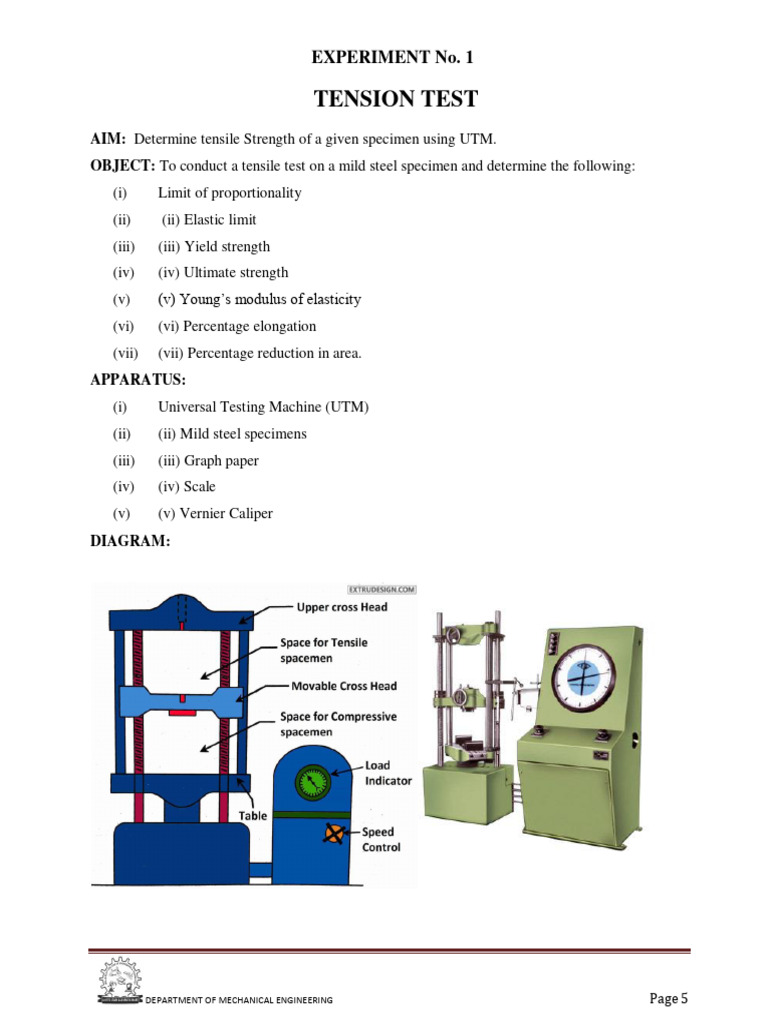 EXPERIMENT No. 1

TENSION TEST

AIM: Determine tensile Strength of a given specimen using UTM.

OBJECT: To conduct a tensile test on a mild steel specimen and determine the following:

(i) Limit of proportionality
(ii) (ii) Elastic limit
(iii) (iii) Yield strength
(iv) (iv) Ultimate strength
(v) (v) Young's modulus of elasticity
(vi) (vi) Percentage elongation
(vii) (vii) Percentage reduction in area.

APPARATUS:

(i) Universal Testing Machine (UTM)
(ii) (ii) Mild steel specimens
(iii) (iii) Graph paper
(iv) (iv) Scale
(v) (v) Vernier Caliper

DIAGRAM:

EXTRUDESIGN.COM

Upper cross Head

Space for Tensile spacemen

Movable Cross Head

Space for Compressive spacemen

Load Indicator

Table

Speed Control

DEPARTMENT OF MECHANICAL ENGINEERING

Page 5