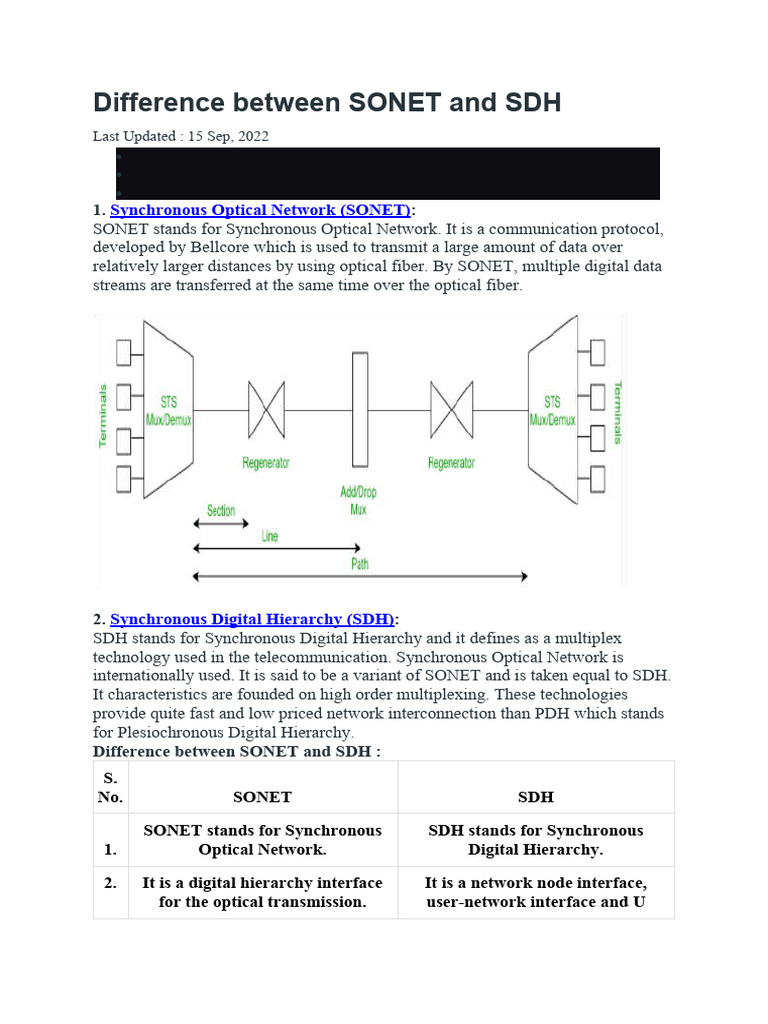 Difference between SONET and SDH

Last Updated : 15 Sep, 2022

1. Synchronous Optical Network (SONET):
SONET stands for Synchronous Optical Network. It is a communication protocol, developed by Bellcore which is used to transmit a large amount of data over relatively larger distances by using optical fiber. By SONET, multiple digital data streams are transferred at the same time over the optical fiber.

Terminals
STS Mux/Demux
Regenerator
Add/Drop Mux
Regenerator
STS Mux/Demux
Terminals
Section
Line
Path

2. Synchronous Digital Hierarchy (SDH):
SDH stands for Synchronous Digital Hierarchy and it defines as a multiplex technology used in the telecommunication. Synchronous Optical Network is internationally used. It is said to be a variant of SONET and is taken equal to SDH. It characteristics are founded on high order multiplexing. These technologies provide quite fast and low priced network interconnection than PDH which stands for Plesiochronous Digital Hierarchy.

Difference between SONET and SDH :

| S. No. | SONET | SDH |
|---|---|---|
| 1. | SONET stands for Synchronous Optical Network. | SDH stands for Synchronous Digital Hierarchy. |
| 2. | It is a digital hierarchy interface for the optical transmission. | It is a network node interface, user-network interface and U |