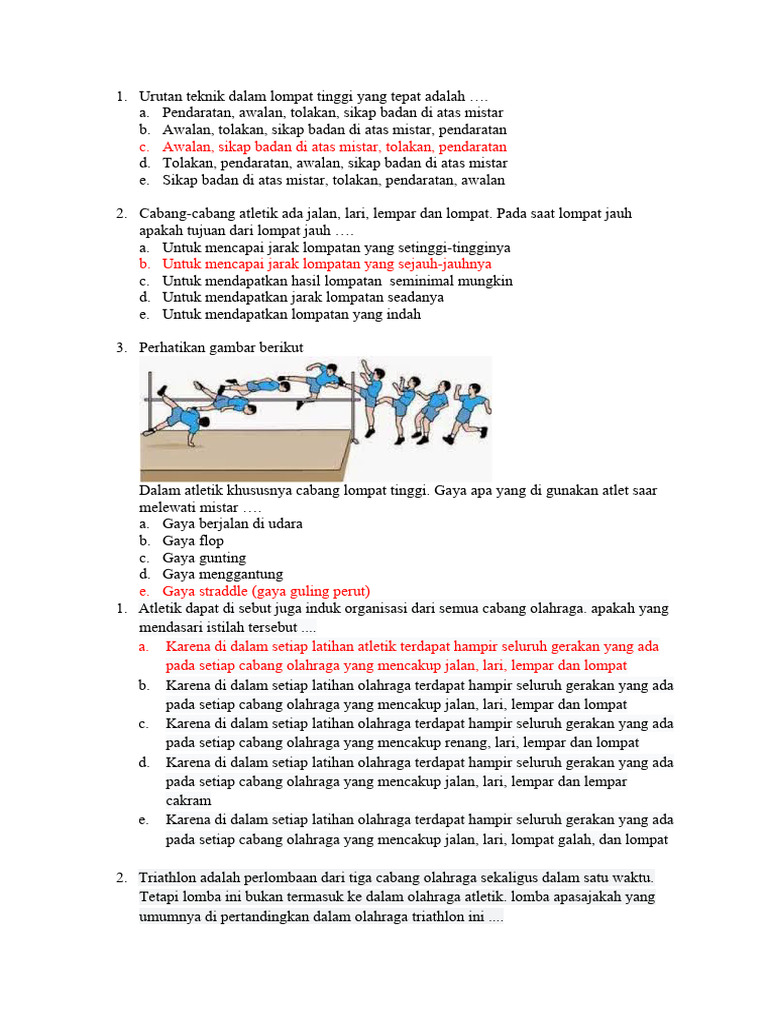 1. Urutan teknik dalam lompat tinggi yang tepat adalah ….
a. Pendaratan, awalan, tolakan, sikap badan di atas mistar
b. Awalan, tolakan, sikap badan di atas mistar, pendaratan
c. Awalan, sikap badan di atas mistar, tolakan, pendaratan
d. Tolakan, pendaratan, awalan, sikap badan di atas mistar
e. Sikap badan di atas mistar, tolakan, pendaratan, awalan

2. Cabang-cabang atletik ada jalan, lari, lempar dan lompat. Pada saat lompat jauh apakah tujuan dari lompat jauh ….
a. Untuk mencapai jarak lompatan yang setinggi-tingginya
b. Untuk mencapai jarak lompatan yang sejauh-jauhnya
c. Untuk mendapatkan hasil lompatan seminimal mungkin
d. Untuk mendapatkan jarak lompatan seadanya
e. Untuk mendapatkan lompatan yang indah

3. Perhatikan gambar berikut

Dalam atletik khususnya cabang lompat tinggi. Gaya apa yang di gunakan atlet saar melewati mistar ….
a. Gaya berjalan di udara
b. Gaya flop
c. Gaya gunting
d. Gaya menggantung
e. Gaya straddle (gaya guling perut)

1. Atletik dapat di sebut juga induk organisasi dari semua cabang olahraga. apakah yang mendasari istilah tersebut ....
a. Karena di dalam setiap latihan atletik terdapat hampir seluruh gerakan yang ada pada setiap cabang olahraga yang mencakup jalan, lari, lempar dan lompat
b. Karena di dalam setiap latihan olahraga terdapat hampir seluruh gerakan yang ada pada setiap cabang olahraga yang mencakup jalan, lari, lempar dan lompat
c. Karena di dalam setiap latihan olahraga terdapat hampir seluruh gerakan yang ada pada setiap cabang olahraga yang mencakup renang, lari, lempar dan lompat
d. Karena di dalam setiap latihan olahraga terdapat hampir seluruh gerakan yang ada pada setiap cabang olahraga yang mencakup jalan, lari, lempar dan lempar cakram
e. Karena di dalam setiap latihan olahraga terdapat hampir seluruh gerakan yang ada pada setiap cabang olahraga yang mencakup jalan, lari, lompat galah, dan lompat

2. Triathlon adalah perlombaan dari tiga cabang olahraga sekaligus dalam satu waktu. Tetapi lomba ini bukan termasuk ke dalam olahraga atletik. lomba apasajakah yang umumnya di pertandingkan dalam olahraga triathlon ini ....