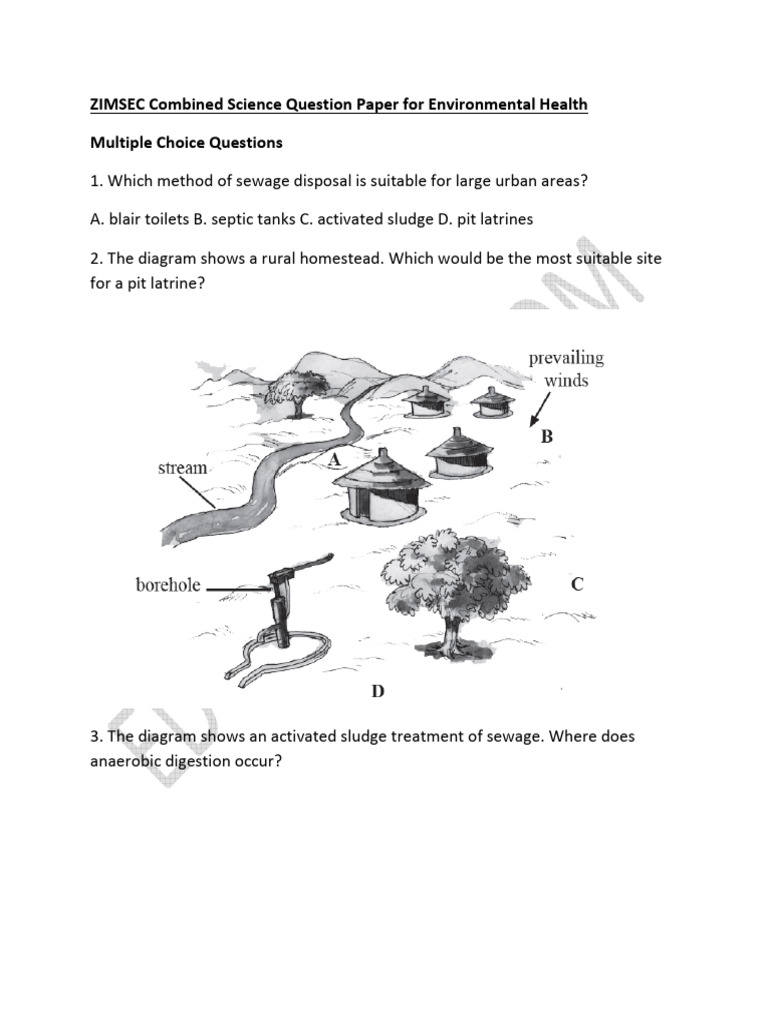 ZIMSEC Combined Science Question Paper for Environmental Health

Multiple Choice Questions

1. Which method of sewage disposal is suitable for large urban areas?

A. blair toilets B. septic tanks C. activated sludge D. pit latrines

2. The diagram shows a rural homestead. Which would be the most suitable site for a pit latrine?

prevailing winds

B

stream

A

borehole

C

D

3. The diagram shows an activated sludge treatment of sewage. Where does anaerobic digestion occur?