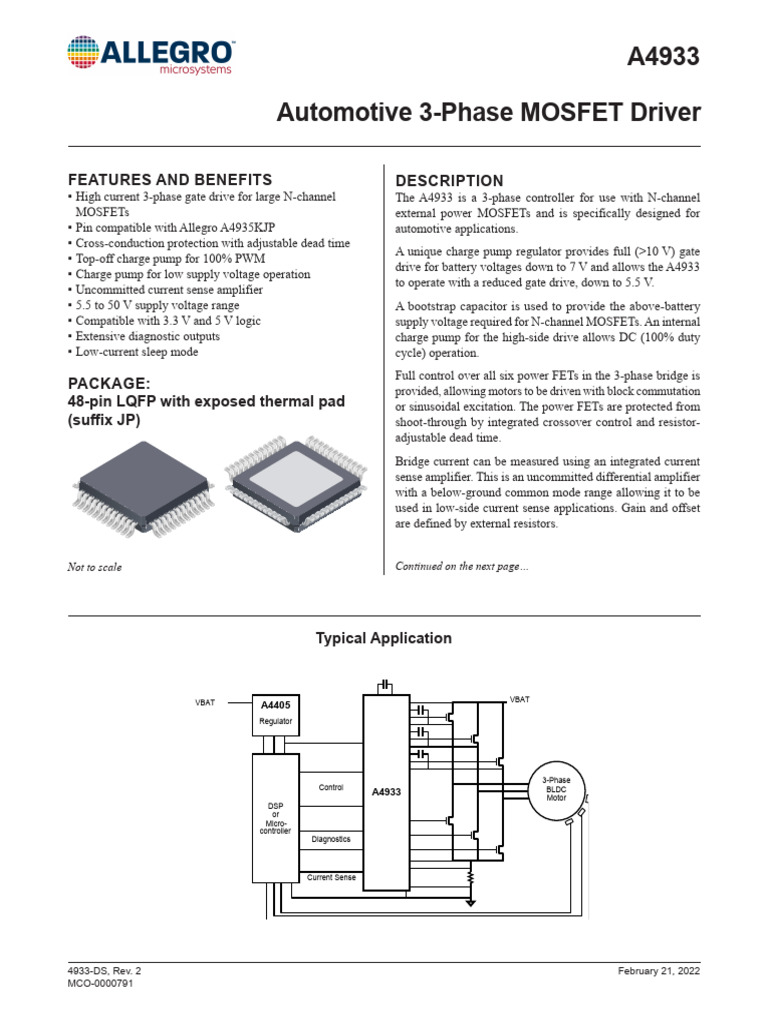 ALLEGRO
microsystems

A4933

Automotive 3-Phase MOSFET Driver

FEATURES AND BENEFITS
• High current 3-phase gate drive for large N-channel MOSFETs
• Pin compatible with Allegro A4935KJP
• Cross-conduction protection with adjustable dead time
• Top-off charge pump for 100% PWM
• Charge pump for low supply voltage operation
• Uncommitted current sense amplifier
• 5.5 to 50 V supply voltage range
• Compatible with 3.3 V and 5 V logic
• Extensive diagnostic outputs
• Low-current sleep mode

PACKAGE:
48-pin LQFP with exposed thermal pad (suffix JP)

Not to scale

DESCRIPTION
The A4933 is a 3-phase controller for use with N-channel external power MOSFETs and is specifically designed for automotive applications.

A unique charge pump regulator provides full (>10 V) gate drive for battery voltages down to 7 V and allows the A4933 to operate with a reduced gate drive, down to 5.5 V.

A bootstrap capacitor is used to provide the above-battery supply voltage required for N-channel MOSFETs. An internal charge pump for the high-side drive allows DC (100% duty cycle) operation.

Full control over all six power FETs in the 3-phase bridge is provided, allowing motors to be driven with block commutation or sinusoidal excitation. The power FETs are protected from shoot-through by integrated crossover control and resistor-adjustable dead time.

Bridge current can be measured using an integrated current sense amplifier. This is an uncommitted differential amplifier with a below-ground common mode range allowing it to be used in low-side current sense applications. Gain and offset are defined by external resistors.

Continued on the next page…

Typical Application

VBAT
A4405
Regulator
DSP
or
Micro-
controller
Control
Diagnostics
Current Sense
A4933
VBAT
3-Phase
BLDC
Motor

4933-DS, Rev. 2
MCO-0000791

February 21, 2022