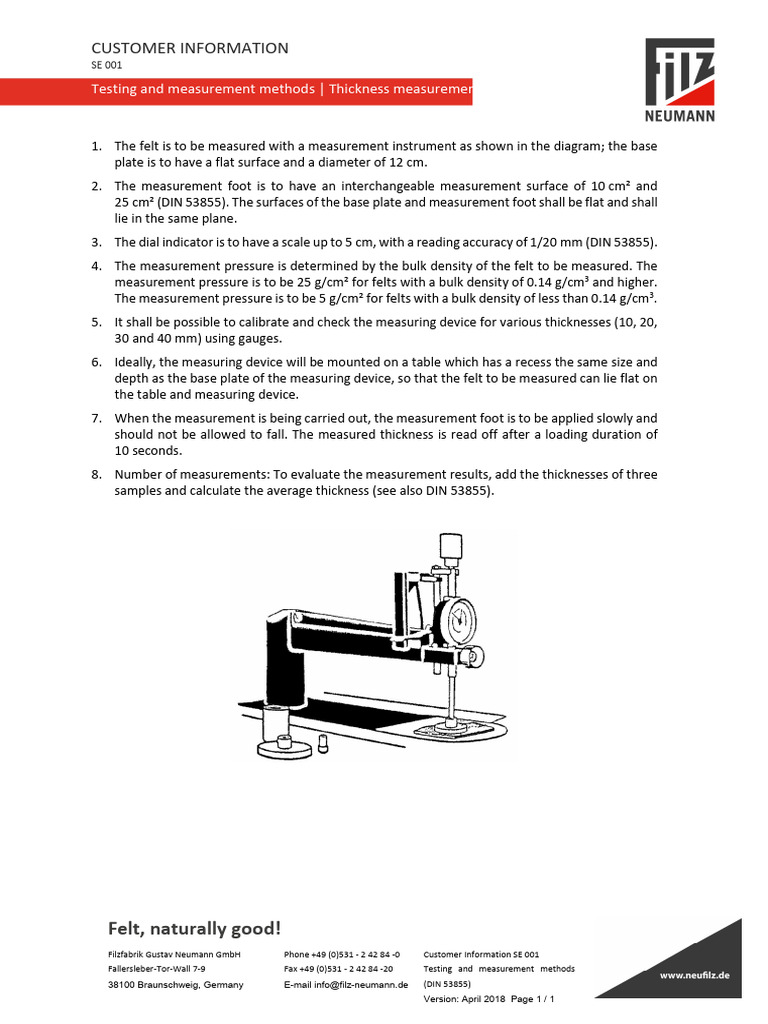 CUSTOMER INFORMATION
SE 001

Testing and measurement methods | Thickness measuremen

FILZ
NEUMANN

1. The felt is to be measured with a measurement instrument as shown in the diagram; the base plate is to have a flat surface and a diameter of 12 cm.

2. The measurement foot is to have an interchangeable measurement surface of 10 cm² and 25 cm² (DIN 53855). The surfaces of the base plate and measurement foot shall be flat and shall lie in the same plane.

3. The dial indicator is to have a scale up to 5 cm, with a reading accuracy of 1/20 mm (DIN 53855).

4. The measurement pressure is determined by the bulk density of the felt to be measured. The measurement pressure is to be 25 g/cm² for felts with a bulk density of 0.14 g/cm³ and higher. The measurement pressure is to be 5 g/cm² for felts with a bulk density of less than 0.14 g/cm³.

5. It shall be possible to calibrate and check the measuring device for various thicknesses (10, 20, 30 and 40 mm) using gauges.

6. Ideally, the measuring device will be mounted on a table which has a recess the same size and depth as the base plate of the measuring device, so that the felt to be measured can lie flat on the table and measuring device.

7. When the measurement is being carried out, the measurement foot is to be applied slowly and should not be allowed to fall. The measured thickness is read off after a loading duration of 10 seconds.

8. Number of measurements: To evaluate the measurement results, add the thicknesses of three samples and calculate the average thickness (see also DIN 53855).

Felt, naturally good!

Filzfabrik Gustav Neumann GmbH
Fallersleber-Tor-Wall 7-9
38100 Braunschweig, Germany

Phone +49 (0)531 - 2 42 84 -0
Fax +49 (0)531 - 2 42 84 -20
E-mail info@filz-neumann.de

Customer Information SE 001
Testing and measurement methods (DIN 53855)
Version: April 2018 Page 1 / 1

www.neufilz.de