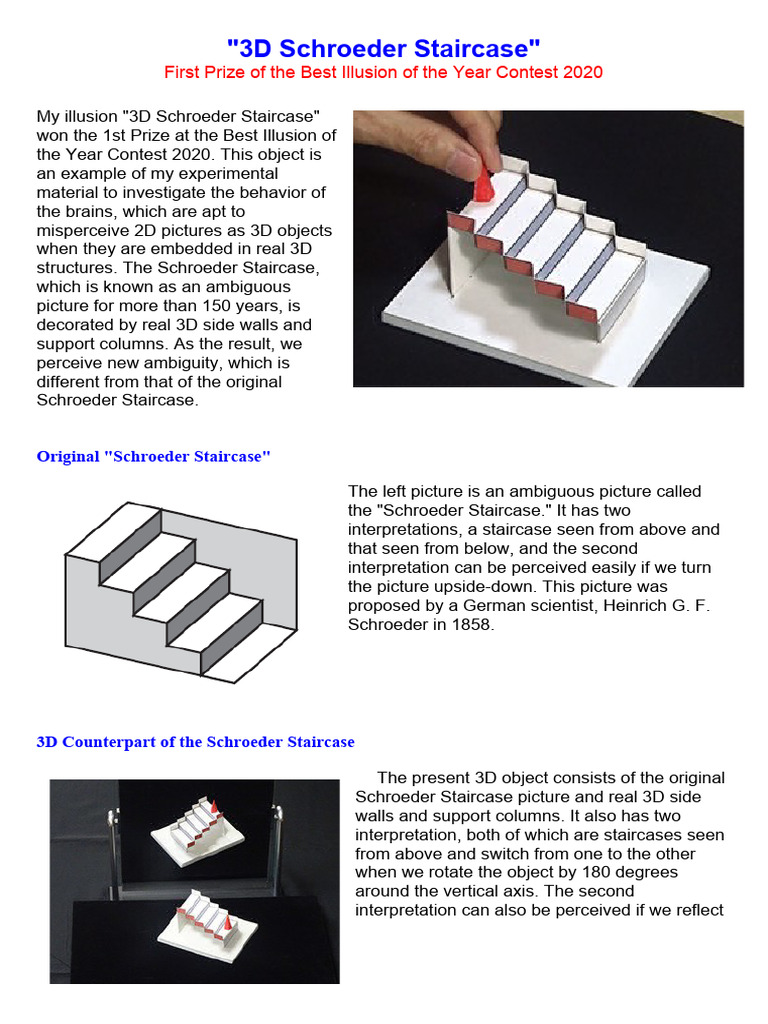 "3D Schroeder Staircase"
First Prize of the Best Illusion of the Year Contest 2020

My illusion "3D Schroeder Staircase" won the 1st Prize at the Best Illusion of the Year Contest 2020. This object is an example of my experimental material to investigate the behavior of the brains, which are apt to misperceive 2D pictures as 3D objects when they are embedded in real 3D structures. The Schroeder Staircase, which is known as an ambiguous picture for more than 150 years, is decorated by real 3D side walls and support columns. As the result, we perceive new ambiguity, which is different from that of the original Schroeder Staircase.

Original "Schroeder Staircase"

The left picture is an ambiguous picture called the "Schroeder Staircase." It has two interpretations, a staircase seen from above and that seen from below, and the second interpretation can be perceived easily if we turn the picture upside-down. This picture was proposed by a German scientist, Heinrich G. F. Schroeder in 1858.

3D Counterpart of the Schroeder Staircase

The present 3D object consists of the original Schroeder Staircase picture and real 3D side walls and support columns. It also has two interpretation, both of which are staircases seen from above and switch from one to the other when we rotate the object by 180 degrees around the vertical axis. The second interpretation can also be perceived if we reflect