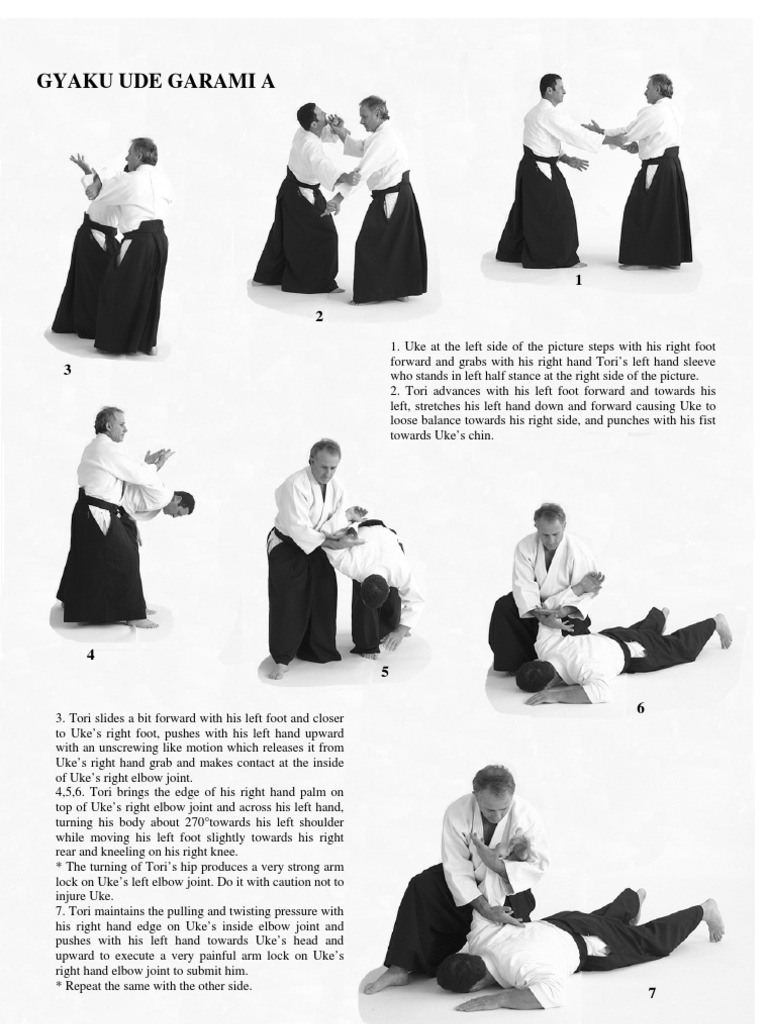 GYAKU UDE GARAMI A

3

2

1

1. Uke at the left side of the picture steps with his right foot forward and grabs with his right hand Tori's left hand sleeve who stands in left half stance at the right side of the picture.
2. Tori advances with his left foot forward and towards his left, stretches his left hand down and forward causing Uke to loose balance towards his right side, and punches with his fist towards Uke's chin.

4

5

6

3. Tori slides a bit forward with his left foot and closer to Uke's right foot, pushes with his left hand upward with an unscrewing like motion which releases it from Uke's right hand grab and makes contact at the inside of Uke's right elbow joint.
4,5,6. Tori brings the edge of his right hand palm on top of Uke's right elbow joint and across his left hand, turning his body about 270°towards his left shoulder while moving his left foot slightly towards his right rear and kneeling on his right knee.
* The turning of Tori's hip produces a very strong arm lock on Uke's left elbow joint. Do it with caution not to injure Uke.
7. Tori maintains the pulling and twisting pressure with his right hand edge on Uke's inside elbow joint and pushes with his left hand towards Uke's head and upward to execute a very painful arm lock on Uke's right hand elbow joint to submit him.
* Repeat the same with the other side.

7