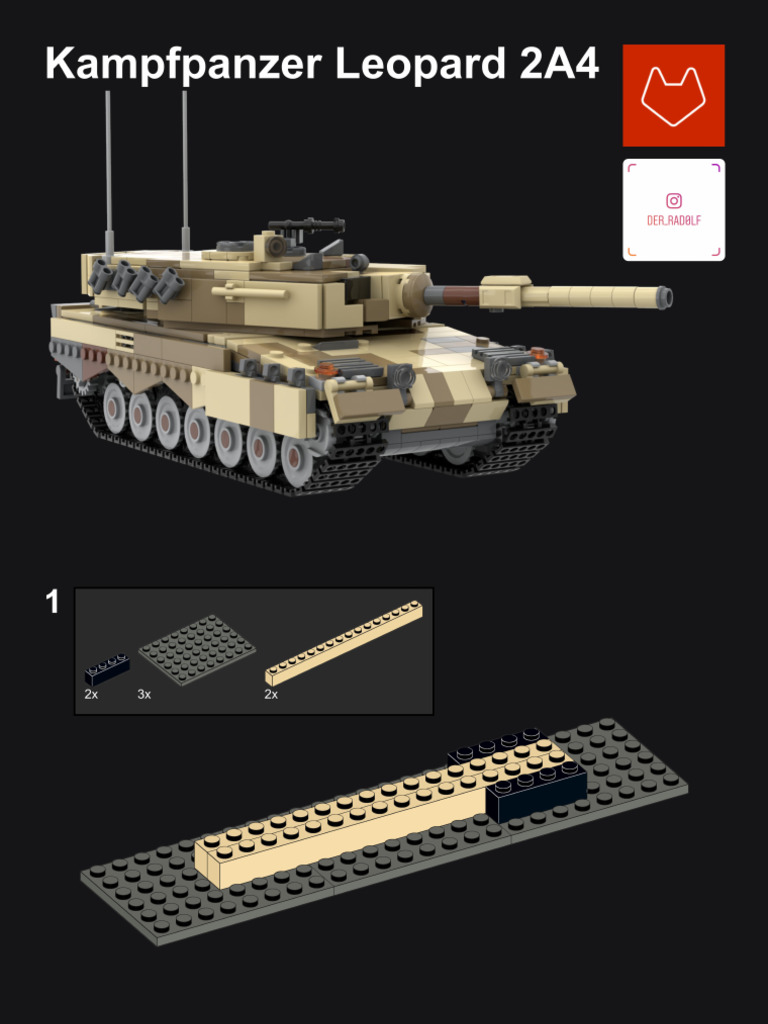 Kampfpanzer Leopard 2A4

DER_RADØLF

1

2x

3x

2x