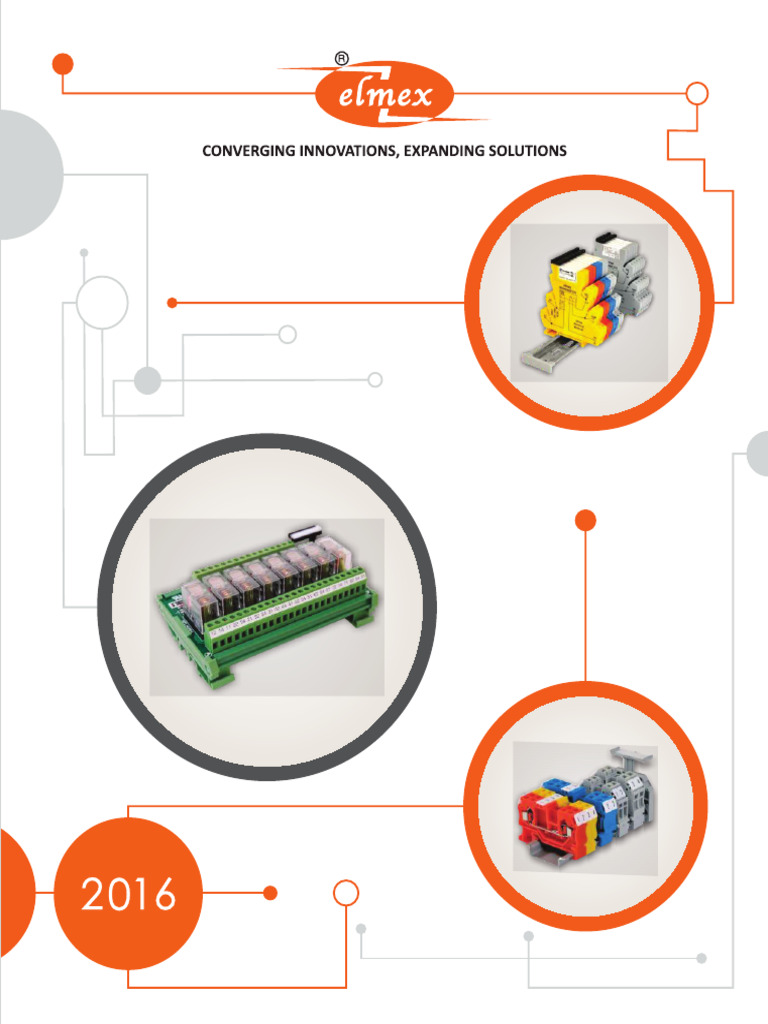 ®
elmex

CONVERGING INNOVATIONS, EXPANDING SOLUTIONS

2016