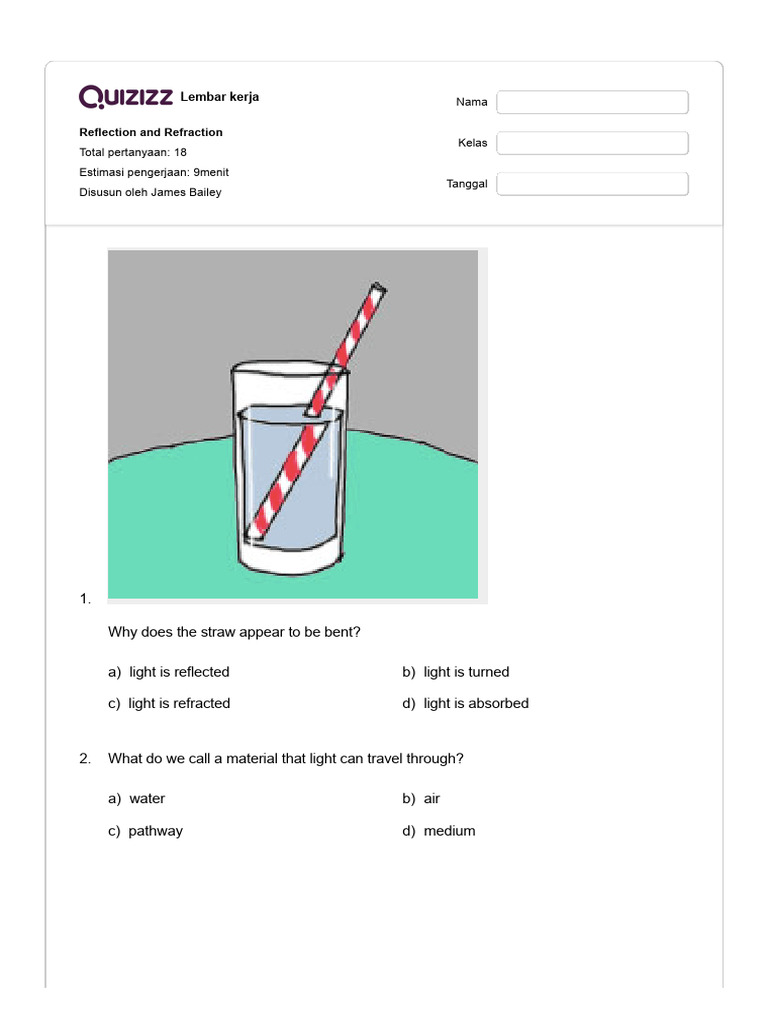 QUIZIZZ Lembar kerja

Reflection and Refraction
Total pertanyaan: 18
Estimasi pengerjaan: 9menit
Disusun oleh James Bailey

Nama
Kelas
Tanggal

1.

Why does the straw appear to be bent?

a) light is reflected
b) light is turned
c) light is refracted
d) light is absorbed

2. What do we call a material that light can travel through?

a) water
b) air
c) pathway
d) medium