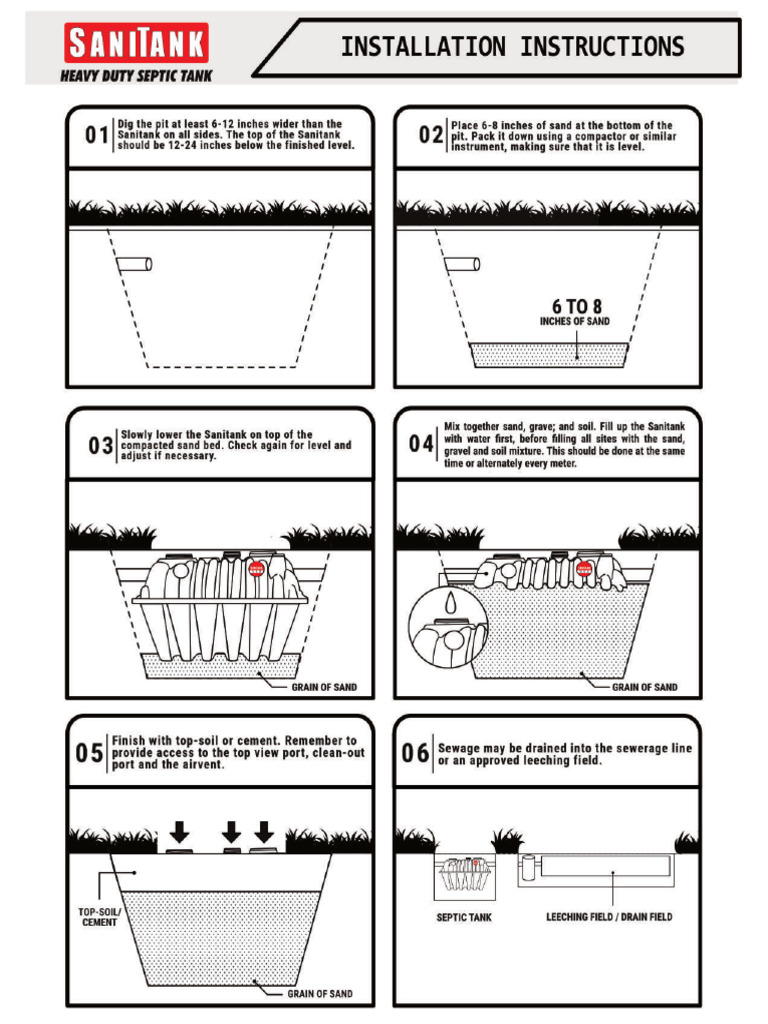 SANITANK
HEAVY DUTY SEPTIC TANK

INSTALLATION INSTRUCTIONS

01 Dig the pit at least 6-12 inches wider than the Sanitank on all sides. The top of the Sanitank should be 12-24 inches below the finished level.

02 Place 6-8 inches of sand at the bottom of the pit. Pack it down using a compactor or similar instrument, making sure that it is level.

6 TO 8
INCHES OF SAND

03 Slowly lower the Sanitank on top of the compacted sand bed. Check again for level and adjust if necessary.

GRAIN OF SAND

04 Mix together sand, grave; and soil. Fill up the Sanitank with water first, before filling all sites with the sand, gravel and soil mixture. This should be done at the same time or alternately every meter.

GRAIN OF SAND

05 Finish with top-soil or cement. Remember to provide access to the top view port, clean-out port and the airvent.

TOP-SOIL/ CEMENT

GRAIN OF SAND

06 Sewage may be drained into the sewerage line or an approved leeching field.

SEPTIC TANK

LEECHING FIELD / DRAIN FIELD