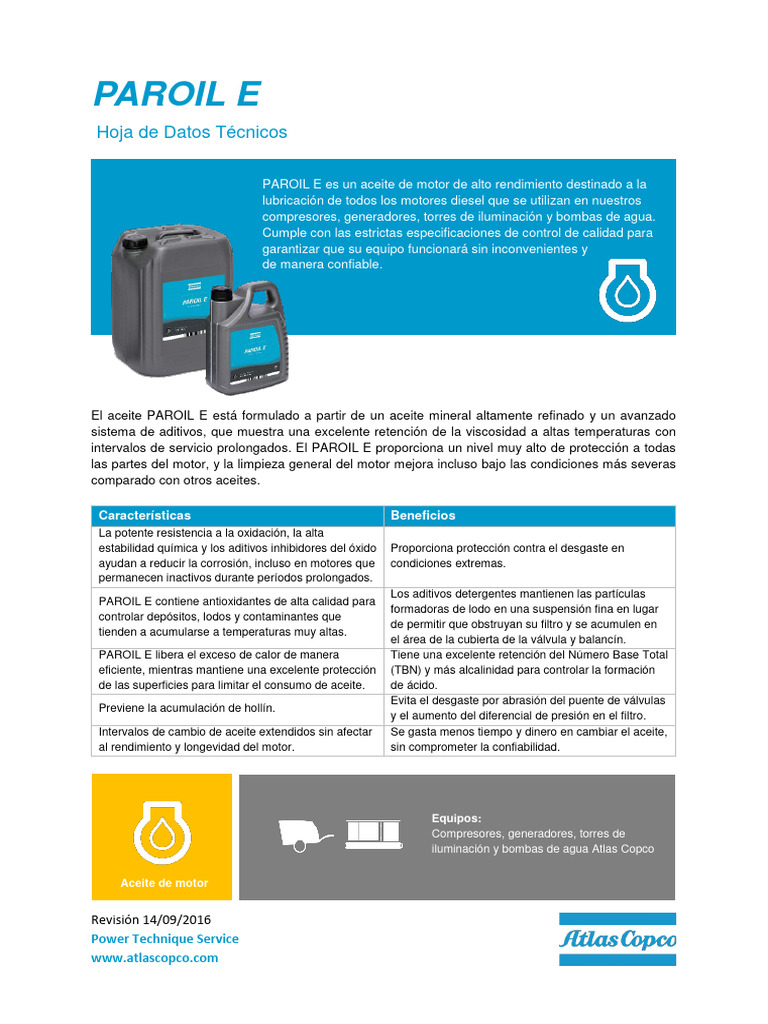 PAROIL E

Hoja de Datos Técnicos

PAROIL E es un aceite de motor de alto rendimiento destinado a la lubricación de todos los motores diesel que se utilizan en nuestros compresores, generadores, torres de iluminación y bombas de agua. Cumple con las estrictas especificaciones de control de calidad para garantizar que su equipo funcionará sin inconvenientes y de manera confiable.

PAROIL E

PAROIL E

El aceite PAROIL E está formulado a partir de un aceite mineral altamente refinado y un avanzado sistema de aditivos, que muestra una excelente retención de la viscosidad a altas temperaturas con intervalos de servicio prolongados. El PAROIL E proporciona un nivel muy alto de protección a todas las partes del motor, y la limpieza general del motor mejora incluso bajo las condiciones más severas comparado con otros aceites.

| Características | Beneficios |
|---|---|
| La potente resistencia a la oxidación, la alta estabilidad química y los aditivos inhibidores del óxido ayudan a reducir la corrosión, incluso en motores que permanecen inactivos durante períodos prolongados. | Proporciona protección contra el desgaste en condiciones extremas. |
| PAROIL E contiene antioxidantes de alta calidad para controlar depósitos, lodos y contaminantes que tienden a acumularse a temperaturas muy altas. | Los aditivos detergentes mantienen las partículas formadoras de lodo en una suspensión fina en lugar de permitir que obstruyan su filtro y se acumulen en el área de la cubierta de la válvula y balancín. |
| PAROIL E libera el exceso de calor de manera eficiente, mientras mantiene una excelente protección de las superficies para limitar el consumo de aceite. | Tiene una excelente retención del Número Base Total (TBN) y más alcalinidad para controlar la formación de ácido. |
| Previene la acumulación de hollín. | Evita el desgaste por abrasión del puente de válvulas y el aumento del diferencial de presión en el filtro. |
| Intervalos de cambio de aceite extendidos sin afectar al rendimiento y longevidad del motor. | Se gasta menos tiempo y dinero en cambiar el aceite, sin comprometer la confiabilidad. |

Aceite de motor

Equipos:
Compresores, generadores, torres de iluminación y bombas de agua Atlas Copco

Revisión 14/09/2016
Power Technique Service
www.atlascopco.com

Atlas Copco