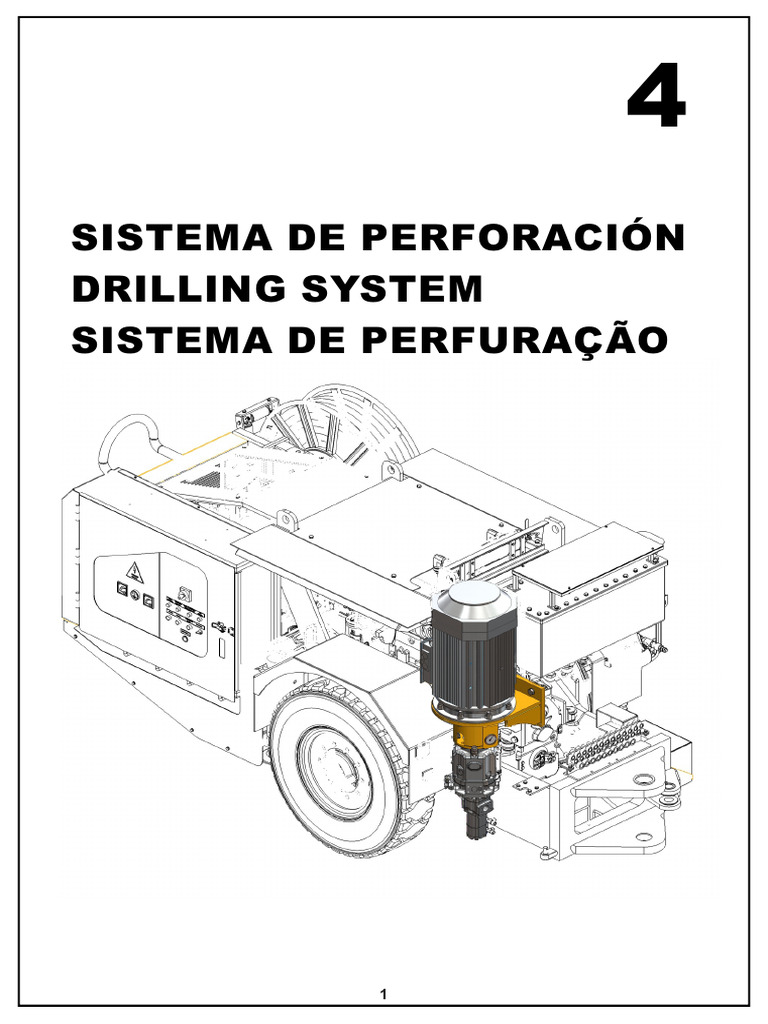 4

SISTEMA DE PERFORACIÓN
DRILLING SYSTEM
SISTEMA DE PERFURAÇÃO

1