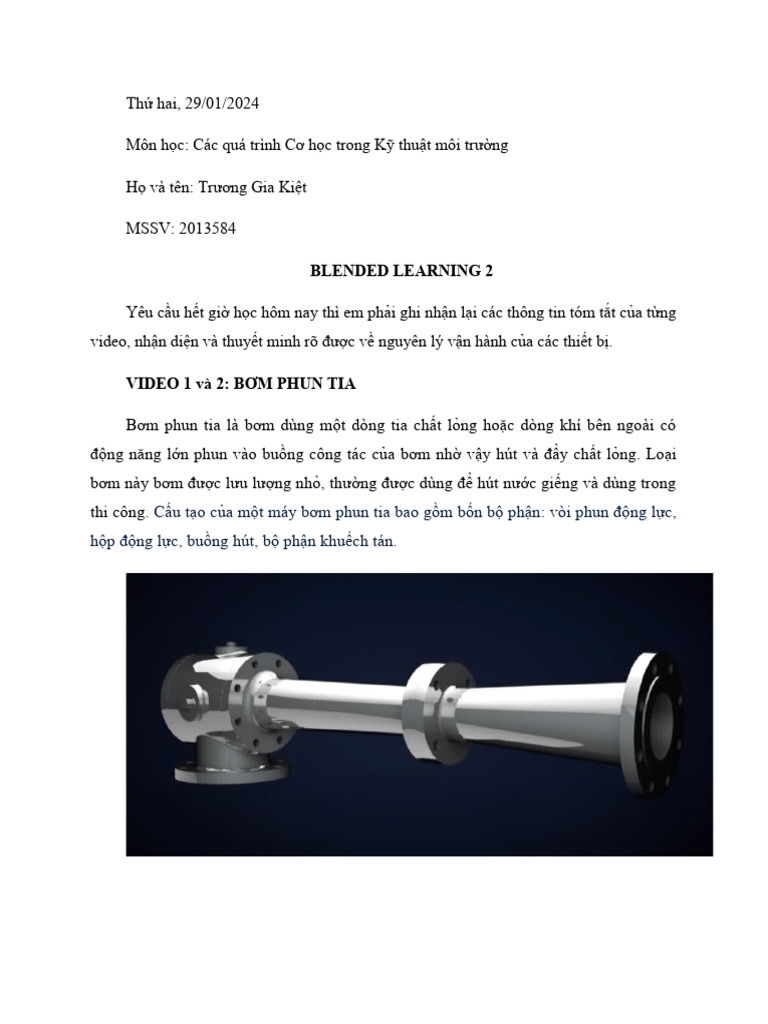 Thứ hai, 29/01/2024

Môn học: Các quá trình Cơ học trong Kỹ thuật môi trường

Họ và tên: Trương Gia Kiệt

MSSV: 2013584

BLENDED LEARNING 2

Yêu cầu hết giờ học hôm nay thì em phải ghi nhận lại các thông tin tóm tắt của từng video, nhận diện và thuyết minh rõ được về nguyên lý vận hành của các thiết bị.

VIDEO 1 và 2: BƠM PHUN TIA

Bơm phun tia là bơm dùng một dòng tia chất lỏng hoặc dòng khí bên ngoài có động năng lớn phun vào buồng công tác của bơm nhờ vậy hút và đẩy chất lỏng. Loại bơm này bơm được lưu lượng nhỏ, thường được dùng để hút nước giếng và dùng trong thi công. Cấu tạo của một máy bơm phun tia bao gồm bốn bộ phận: vòi phun động lực, hộp động lực, buồng hút, bộ phận khuếch tán.