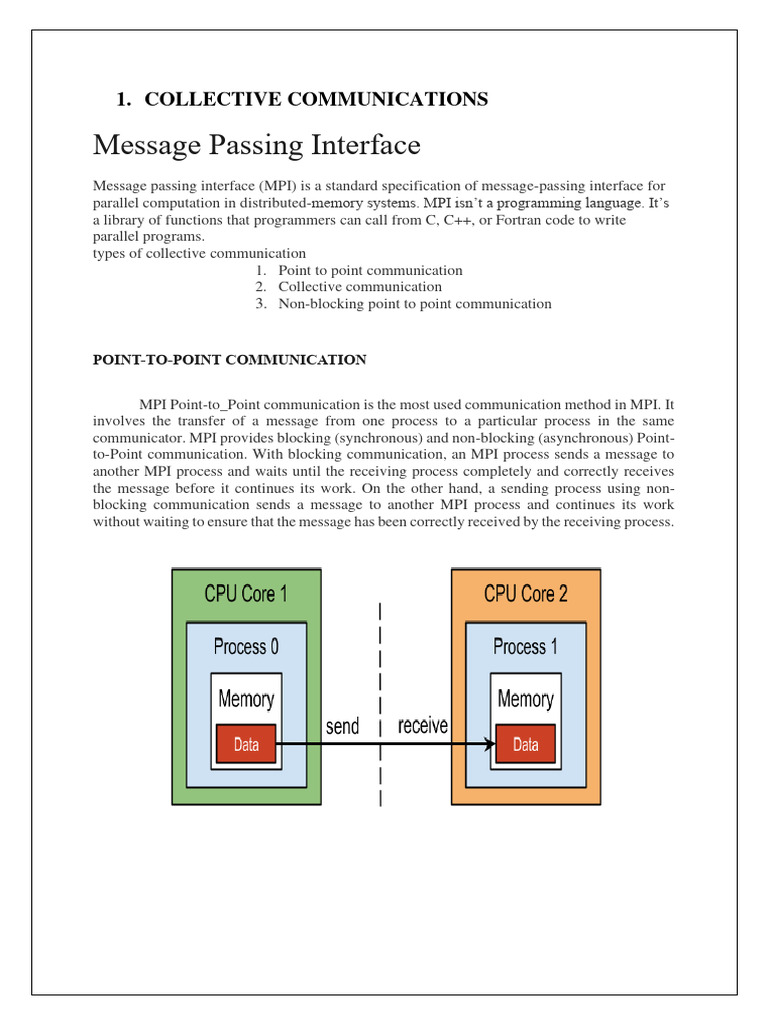 1. COLLECTIVE COMMUNICATIONS

Message Passing Interface

Message passing interface (MPI) is a standard specification of message-passing interface for parallel computation in distributed-memory systems. MPI isn't a programming language. It's a library of functions that programmers can call from C, C++, or Fortran code to write parallel programs.
types of collective communication

1. Point to point communication
2. Collective communication
3. Non-blocking point to point communication

POINT-TO-POINT COMMUNICATION

MPI Point-to_Point communication is the most used communication method in MPI. It involves the transfer of a message from one process to a particular process in the same communicator. MPI provides blocking (synchronous) and non-blocking (asynchronous) Point-to-Point communication. With blocking communication, an MPI process sends a message to another MPI process and waits until the receiving process completely and correctly receives the message before it continues its work. On the other hand, a sending process using non-blocking communication sends a message to another MPI process and continues its work without waiting to ensure that the message has been correctly received by the receiving process.

CPU Core 1
Process 0
Memory
Data
send
receive
CPU Core 2
Process 1
Memory
Data