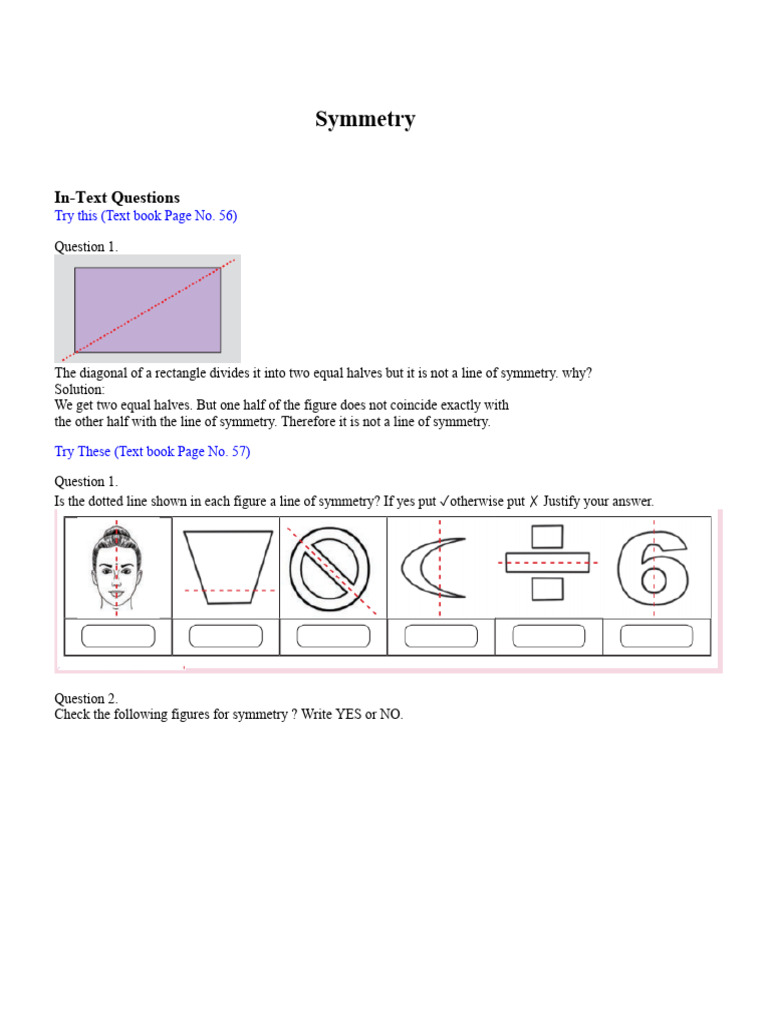 Symmetry

In-Text Questions
Try this (Text book Page No. 56)

Question 1.

The diagonal of a rectangle divides it into two equal halves but it is not a line of symmetry. why?
Solution:
We get two equal halves. But one half of the figure does not coincide exactly with the other half with the line of symmetry. Therefore it is not a line of symmetry.

Try These (Text book Page No. 57)

Question 1.
Is the dotted line shown in each figure a line of symmetry? If yes put ✓otherwise put ✗ Justify your answer.

Question 2.
Check the following figures for symmetry ? Write YES or NO.