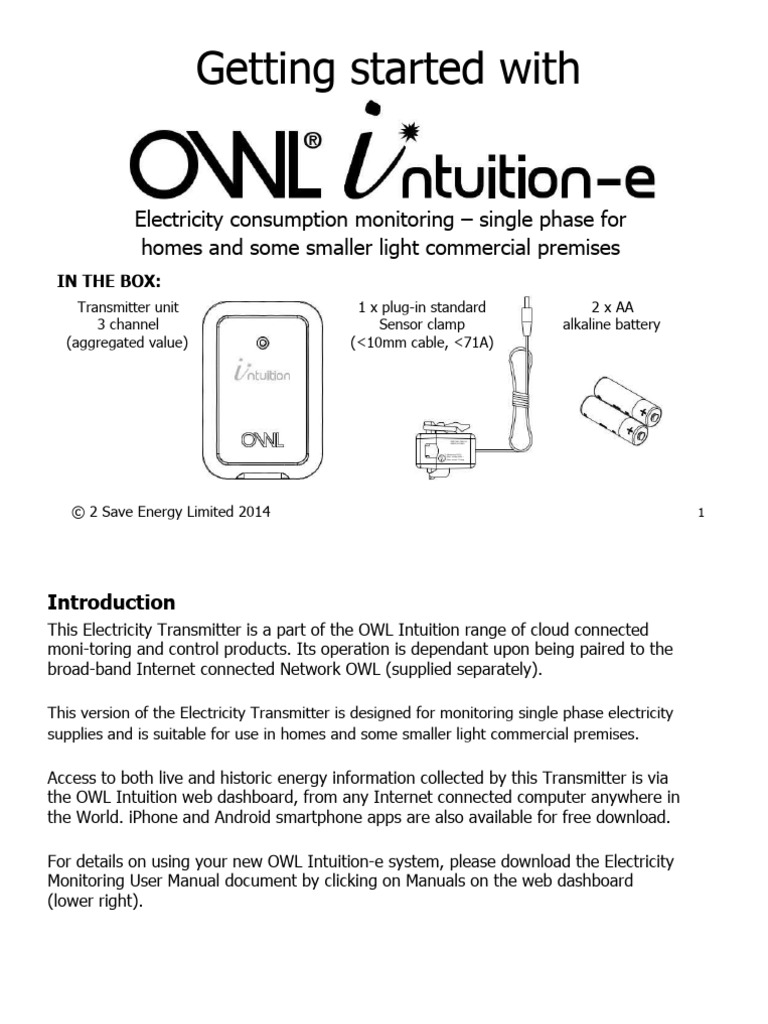 Getting started with

OWL® intuition-e

Electricity consumption monitoring – single phase for homes and some smaller light commercial premises

IN THE BOX:

Transmitter unit
3 channel
(aggregated value)

intuition

OWL

1 x plug-in standard
Sensor clamp
(<10mm cable, <71A)

2 x AA
alkaline battery

© 2 Save Energy Limited 2014

1

Introduction

This Electricity Transmitter is a part of the OWL Intuition range of cloud connected moni-toring and control products. Its operation is dependant upon being paired to the broad-band Internet connected Network OWL (supplied separately).

This version of the Electricity Transmitter is designed for monitoring single phase electricity supplies and is suitable for use in homes and some smaller light commercial premises.

Access to both live and historic energy information collected by this Transmitter is via the OWL Intuition web dashboard, from any Internet connected computer anywhere in the World. iPhone and Android smartphone apps are also available for free download.

For details on using your new OWL Intuition-e system, please download the Electricity Monitoring User Manual document by clicking on Manuals on the web dashboard (lower right).