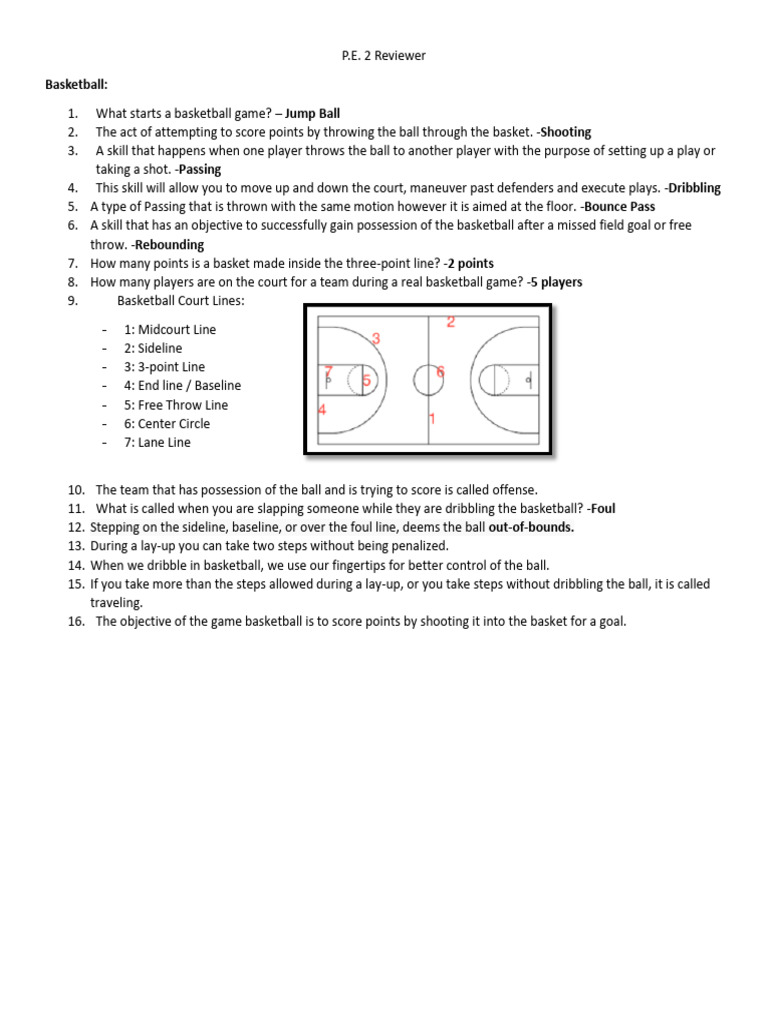 P.E. 2 Reviewer

Basketball:

1. What starts a basketball game? – Jump Ball
2. The act of attempting to score points by throwing the ball through the basket. -Shooting
3. A skill that happens when one player throws the ball to another player with the purpose of setting up a play or taking a shot. -Passing
4. This skill will allow you to move up and down the court, maneuver past defenders and execute plays. -Dribbling
5. A type of Passing that is thrown with the same motion however it is aimed at the floor. -Bounce Pass
6. A skill that has an objective to successfully gain possession of the basketball after a missed field goal or free throw. -Rebounding
7. How many points is a basket made inside the three-point line? -2 points
8. How many players are on the court for a team during a real basketball game? -5 players
9. Basketball Court Lines:

- 1: Midcourt Line
- 2: Sideline
- 3: 3-point Line
- 4: End line / Baseline
- 5: Free Throw Line
- 6: Center Circle
- 7: Lane Line

3 2 7 5 6 4 1

10. The team that has possession of the ball and is trying to score is called offense.
11. What is called when you are slapping someone while they are dribbling the basketball? -Foul
12. Stepping on the sideline, baseline, or over the foul line, deems the ball out-of-bounds.
13. During a lay-up you can take two steps without being penalized.
14. When we dribble in basketball, we use our fingertips for better control of the ball.
15. If you take more than the steps allowed during a lay-up, or you take steps without dribbling the ball, it is called traveling.
16. The objective of the game basketball is to score points by shooting it into the basket for a goal.