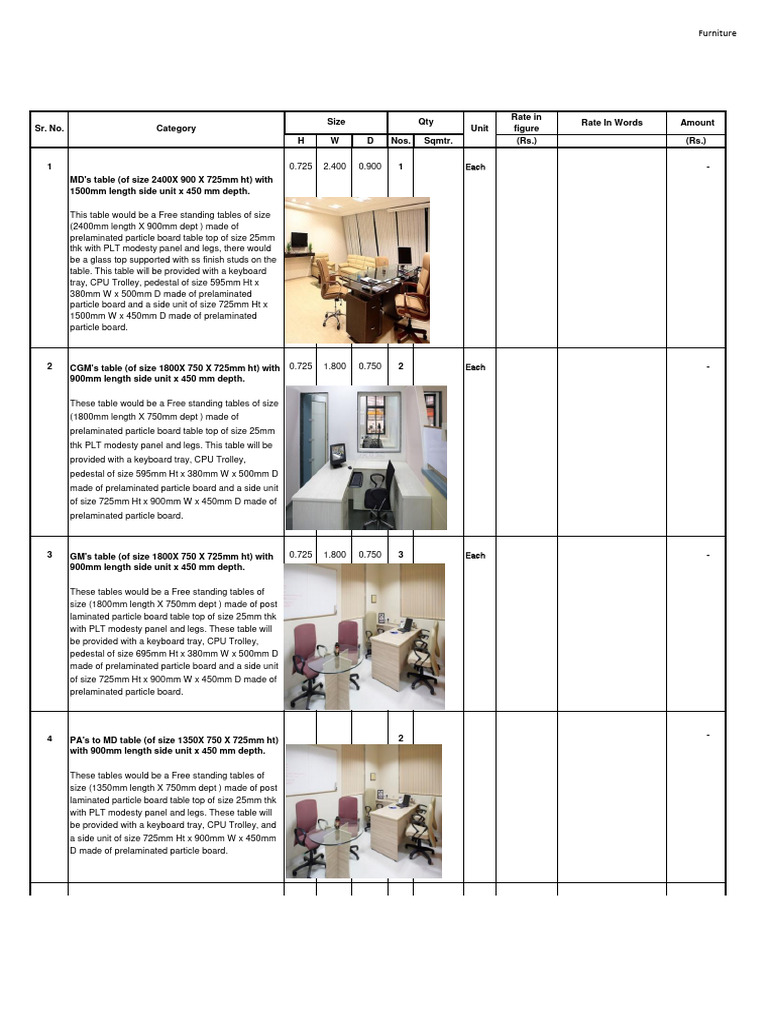 Furniture

| Sr. No. | Category | Size H | Size W | Size D | Qty Nos. | Qty Sqmtr. | Unit | Rate in figure (Rs.) | Rate In Words | Amount (Rs.) |
|---|---|---|---|---|---|---|---|---|---|---|
| 1 | **MD's table (of size 2400X 900 X 725mm ht) with 1500mm length side unit x 450 mm depth.** This table would be a Free standing tables of size (2400mm length X 900mm dept ) made of prelaminated particle board table top of size 25mm thk with PLT modesty panel and legs, there would be a glass top supported with ss finish studs on the table. This table will be provided with a keyboard tray, CPU Trolley, pedestal of size 595mm Ht x 380mm W x 500mm D made of prelaminated particle board and a side unit of size 725mm Ht x 1500mm W x 450mm D made of prelaminated particle board. | 0.725 | 2.400 | 0.900 | 1 | | Each | | | - |
| 2 | **CGM's table (of size 1800X 750 X 725mm ht) with 900mm length side unit x 450 mm depth.** These table would be a Free standing tables of size (1800mm length X 750mm dept ) made of prelaminated particle board table top of size 25mm thk PLT modesty panel and legs. This table will be provided with a keyboard tray, CPU Trolley, pedestal of size 595mm Ht x 380mm W x 500mm D made of prelaminated particle board and a side unit of size 725mm Ht x 900mm W x 450mm D made of prelaminated particle board. | 0.725 | 1.800 | 0.750 | 2 | | Each | | | - |
| 3 | **GM's table (of size 1800X 750 X 725mm ht) with 900mm length side unit x 450 mm depth.** These tables would be a Free standing tables of size (1800mm length X 750mm dept ) made of post laminated particle board table top of size 25mm thk with PLT modesty panel and legs. These table will be provided with a keyboard tray, CPU Trolley, pedestal of size 695mm Ht x 380mm W x 500mm D made of prelaminated particle board and a side unit of size 725mm Ht x 900mm W x 450mm D made of prelaminated particle board. | 0.725 | 1.800 | 0.750 | 3 | | Each | | | - |
| 4 | **PA's to MD table (of size 1350X 750 X 725mm ht) with 900mm length side unit x 450 mm depth.** These tables would be a Free standing tables of size (1350mm length X 750mm dept ) made of post laminated particle board table top of size 25mm thk with PLT modesty panel and legs. These table will be provided with a keyboard tray, CPU Trolley, and a side unit of size 725mm Ht x 900mm W x 450mm D made of prelaminated particle board. | | | | 2 | | | | | - |