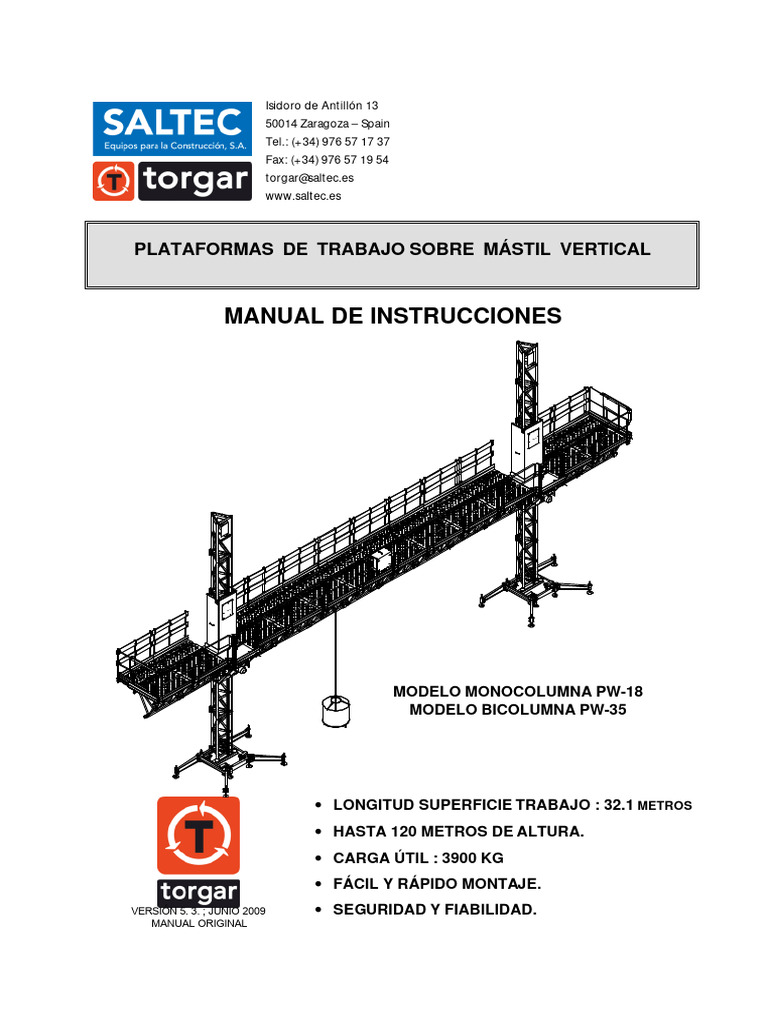 SALTEC
Equipos para la Construcción, S.A.

T torgar

Isidoro de Antillón 13
50014 Zaragoza – Spain
Tel.: (+34) 976 57 17 37
Fax: (+34) 976 57 19 54
torgar@saltec.es
www.saltec.es

PLATAFORMAS DE TRABAJO SOBRE MÁSTIL VERTICAL

MANUAL DE INSTRUCCIONES

MODELO MONOCOLUMNA PW-18
MODELO BICOLUMNA PW-35

T
torgar

VERSION 5. 3. ; JUNIO 2009
MANUAL ORIGINAL

• LONGITUD SUPERFICIE TRABAJO : 32.1 METROS
• HASTA 120 METROS DE ALTURA.
• CARGA ÚTIL : 3900 KG
• FÁCIL Y RÁPIDO MONTAJE.
• SEGURIDAD Y FIABILIDAD.