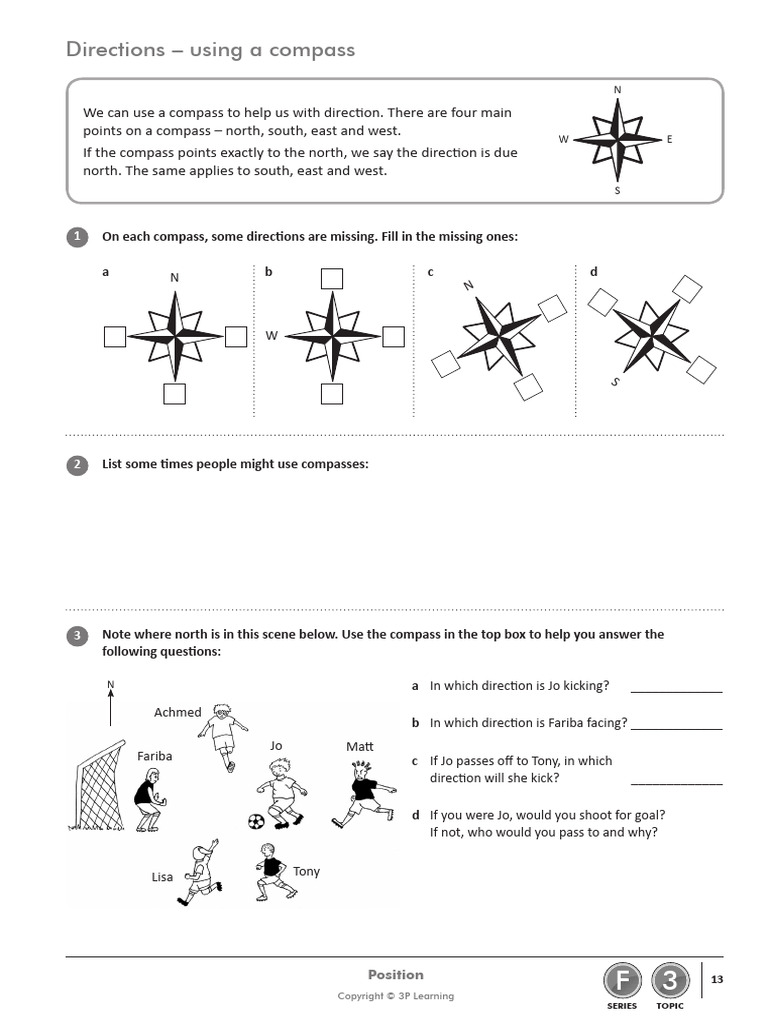 Directions – using a compass

We can use a compass to help us with direction. There are four main points on a compass – north, south, east and west.

If the compass points exactly to the north, we say the direction is due north. The same applies to south, east and west.

N

W E

S

1 On each compass, some directions are missing. Fill in the missing ones:

a N

b W

c N

d S

2 List some times people might use compasses:

3 Note where north is in this scene below. Use the compass in the top box to help you answer the following questions:

N

Achmed

Fariba

Jo

Matt

Lisa

Tony

a In which direction is Jo kicking? ____________

b In which direction is Fariba facing? ____________

c If Jo passes off to Tony, in which direction will she kick? ____________

d If you were Jo, would you shoot for goal? If not, who would you pass to and why?

Position

Copyright © 3P Learning

F SERIES 3 TOPIC 13