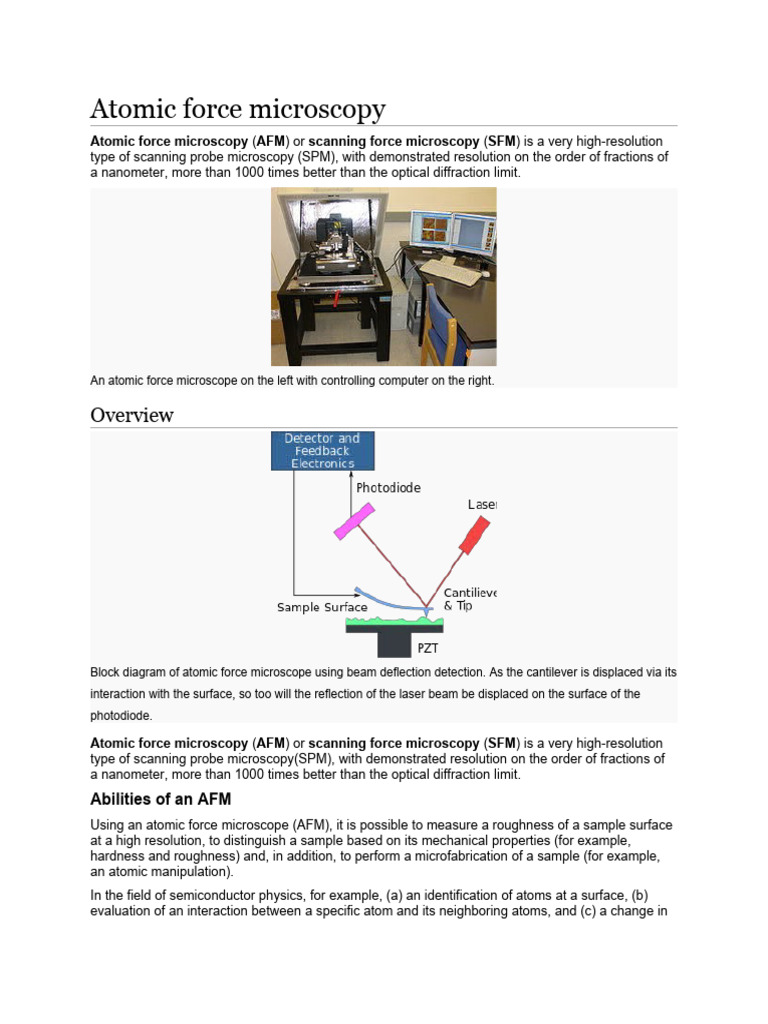 Atomic force microscopy

Atomic force microscopy (AFM) or scanning force microscopy (SFM) is a very high-resolution type of scanning probe microscopy (SPM), with demonstrated resolution on the order of fractions of a nanometer, more than 1000 times better than the optical diffraction limit.

An atomic force microscope on the left with controlling computer on the right.

Overview

Detector and Feedback Electronics

Photodiode

Laser

Sample Surface

Cantilever & Tip

PZT

Block diagram of atomic force microscope using beam deflection detection. As the cantilever is displaced via its interaction with the surface, so too will the reflection of the laser beam be displaced on the surface of the photodiode.

Atomic force microscopy (AFM) or scanning force microscopy (SFM) is a very high-resolution type of scanning probe microscopy(SPM), with demonstrated resolution on the order of fractions of a nanometer, more than 1000 times better than the optical diffraction limit.

Abilities of an AFM

Using an atomic force microscope (AFM), it is possible to measure a roughness of a sample surface at a high resolution, to distinguish a sample based on its mechanical properties (for example, hardness and roughness) and, in addition, to perform a microfabrication of a sample (for example, an atomic manipulation).

In the field of semiconductor physics, for example, (a) an identification of atoms at a surface, (b) evaluation of an interaction between a specific atom and its neighboring atoms, and (c) a change in