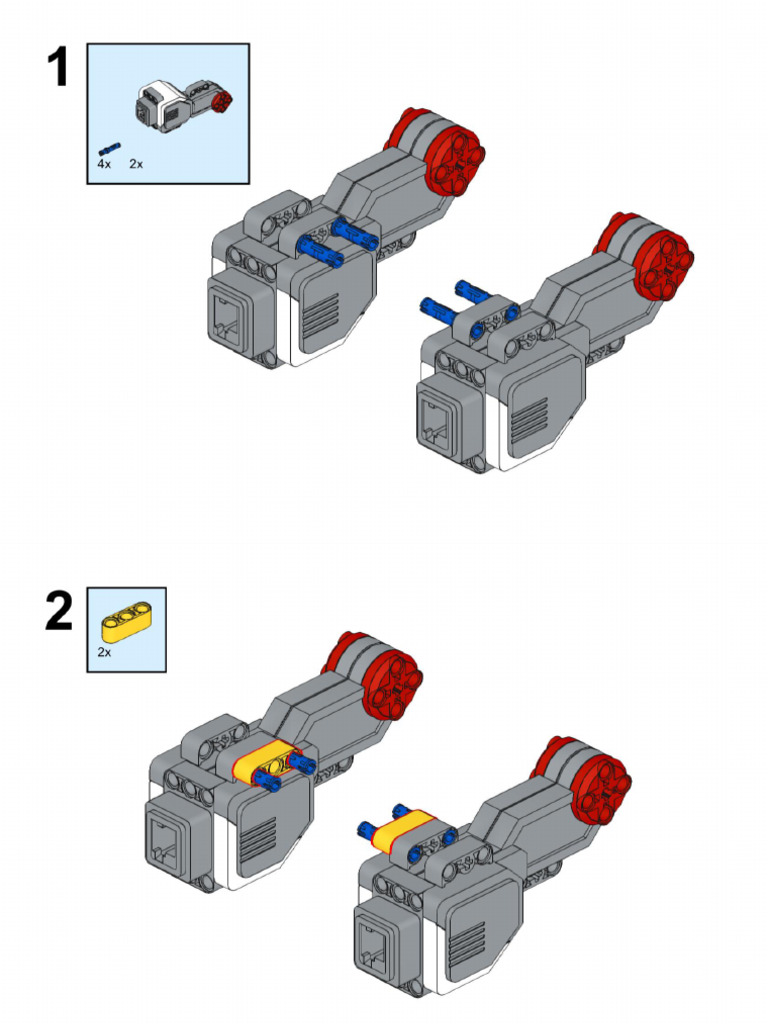 1

4x 2x

2

2x