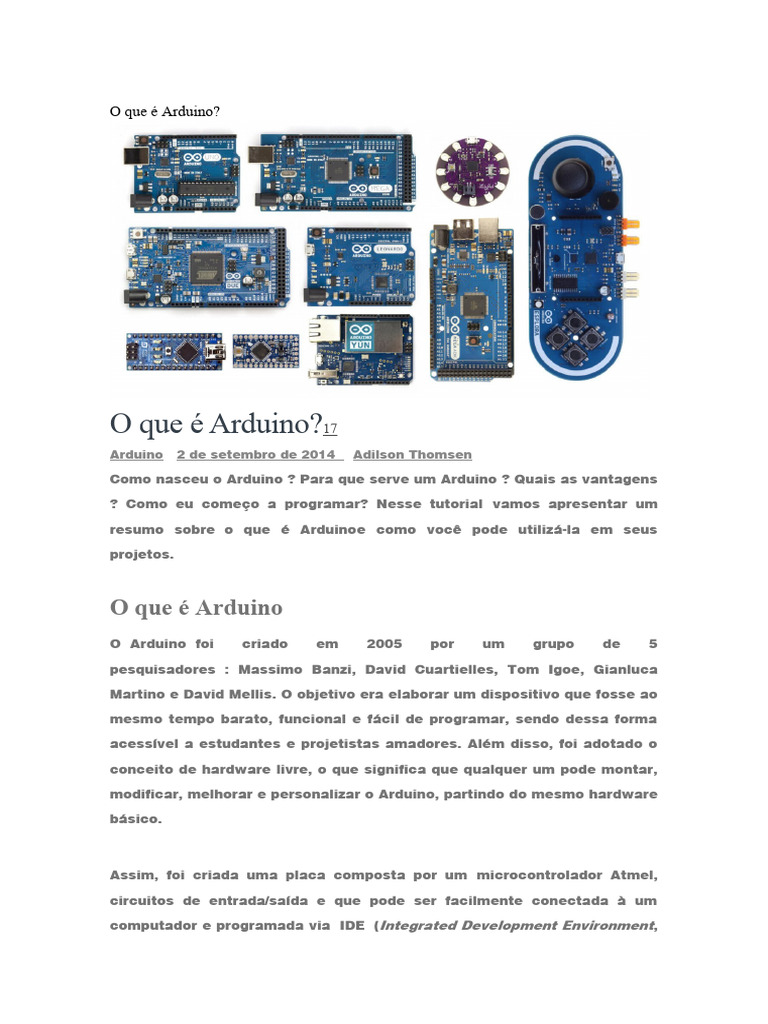 O que é Arduino?

O que é Arduino?17

Arduino 2 de setembro de 2014 Adilson Thomsen

Como nasceu o Arduino ? Para que serve um Arduino ? Quais as vantagens ? Como eu começo a programar? Nesse tutorial vamos apresentar um resumo sobre o que é Arduinoe como você pode utilizá-la em seus projetos.

O que é Arduino

O Arduino foi criado em 2005 por um grupo de 5 pesquisadores : Massimo Banzi, David Cuartielles, Tom Igoe, Gianluca Martino e David Mellis. O objetivo era elaborar um dispositivo que fosse ao mesmo tempo barato, funcional e fácil de programar, sendo dessa forma acessível a estudantes e projetistas amadores. Além disso, foi adotado o conceito de hardware livre, o que significa que qualquer um pode montar, modificar, melhorar e personalizar o Arduino, partindo do mesmo hardware básico.

Assim, foi criada uma placa composta por um microcontrolador Atmel, circuitos de entrada/saída e que pode ser facilmente conectada à um computador e programada via IDE (Integrated Development Environment,