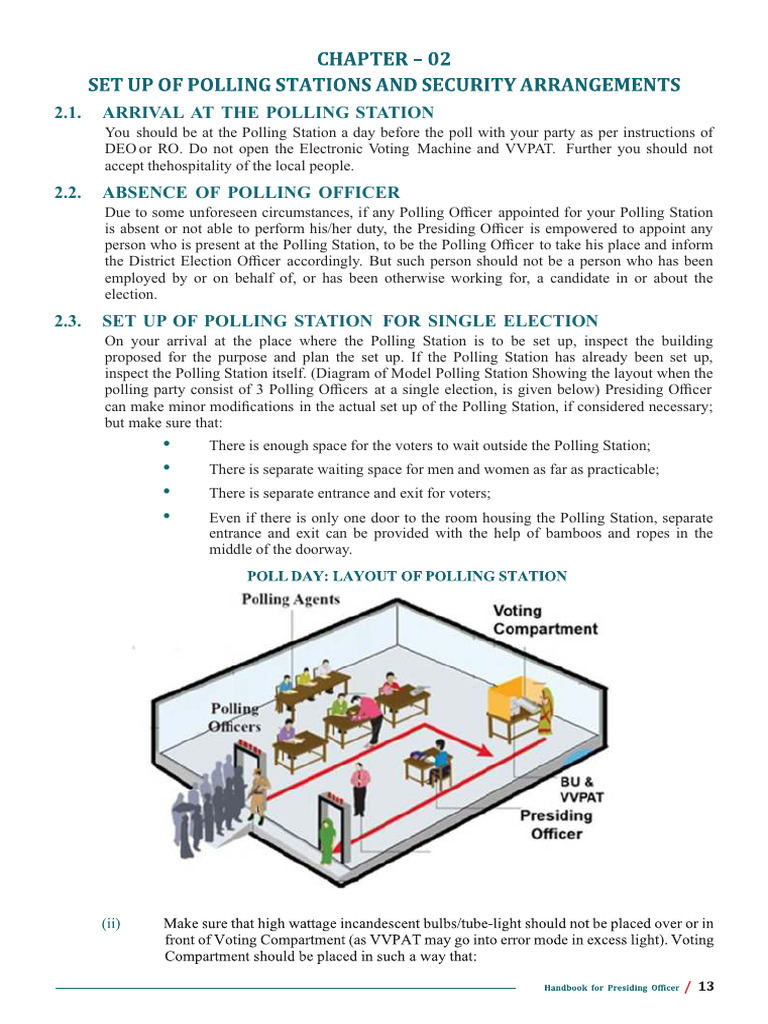 CHAPTER – 02
SET UP OF POLLING STATIONS AND SECURITY ARRANGEMENTS

2.1. ARRIVAL AT THE POLLING STATION

You should be at the Polling Station a day before the poll with your party as per instructions of DEO or RO. Do not open the Electronic Voting Machine and VVPAT. Further you should not accept thehospitality of the local people.

2.2. ABSENCE OF POLLING OFFICER

Due to some unforeseen circumstances, if any Polling Officer appointed for your Polling Station is absent or not able to perform his/her duty, the Presiding Officer is empowered to appoint any person who is present at the Polling Station, to be the Polling Officer to take his place and inform the District Election Officer accordingly. But such person should not be a person who has been employed by or on behalf of, or has been otherwise working for, a candidate in or about the election.

2.3. SET UP OF POLLING STATION FOR SINGLE ELECTION

On your arrival at the place where the Polling Station is to be set up, inspect the building proposed for the purpose and plan the set up. If the Polling Station has already been set up, inspect the Polling Station itself. (Diagram of Model Polling Station Showing the layout when the polling party consist of 3 Polling Officers at a single election, is given below) Presiding Officer can make minor modifications in the actual set up of the Polling Station, if considered necessary; but make sure that:

• There is enough space for the voters to wait outside the Polling Station;
• There is separate waiting space for men and women as far as practicable;
• There is separate entrance and exit for voters;
• Even if there is only one door to the room housing the Polling Station, separate entrance and exit can be provided with the help of bamboos and ropes in the middle of the doorway.

POLL DAY: LAYOUT OF POLLING STATION

Polling Agents
Voting Compartment
Polling Officers
BU & VVPAT
Presiding Officer

(ii) Make sure that high wattage incandescent bulbs/tube-light should not be placed over or in front of Voting Compartment (as VVPAT may go into error mode in excess light). Voting Compartment should be placed in such a way that:

Handbook for Presiding Officer / 13