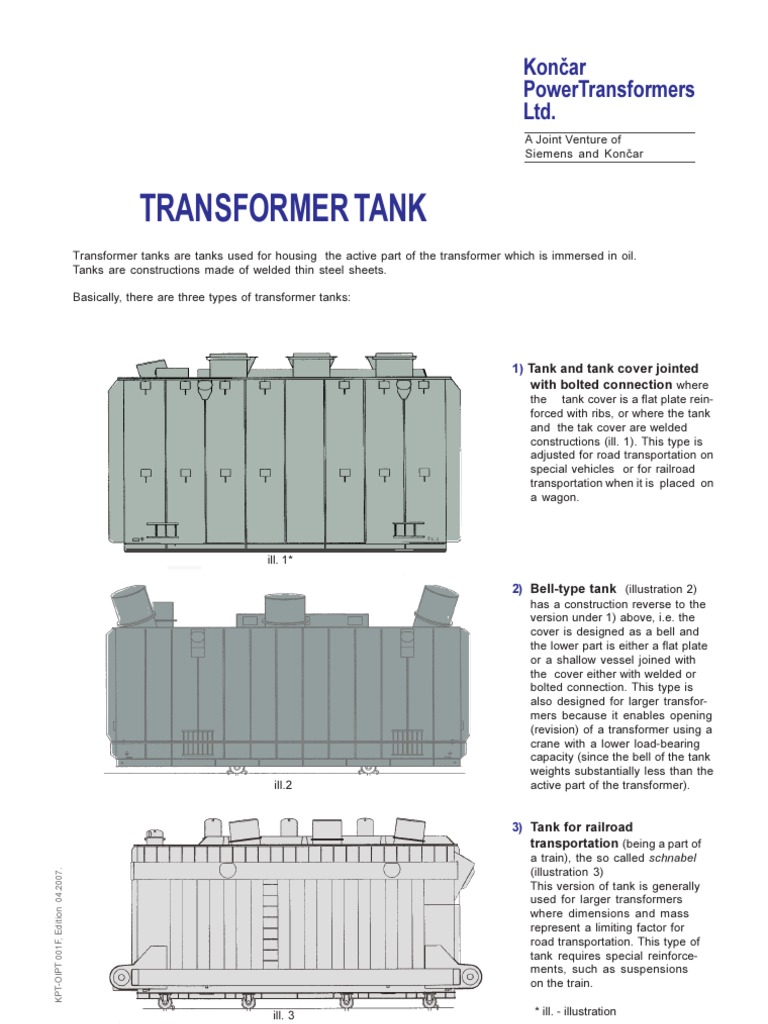 Končar PowerTransformers Ltd.

A Joint Venture of Siemens and Končar

TRANSFORMER TANK

Transformer tanks are tanks used for housing the active part of the transformer which is immersed in oil. Tanks are constructions made of welded thin steel sheets.

Basically, there are three types of transformer tanks:

ill. 1*

1) Tank and tank cover jointed with bolted connection where the tank cover is a flat plate reinforced with ribs, or where the tank and the tak cover are welded constructions (ill. 1). This type is adjusted for road transportation on special vehicles or for railroad transportation when it is placed on a wagon.

ill.2

2) Bell-type tank (illustration 2) has a construction reverse to the version under 1) above, i.e. the cover is designed as a bell and the lower part is either a flat plate or a shallow vessel joined with the cover either with welded or bolted connection. This type is also designed for larger transformers because it enables opening (revision) of a transformer using a crane with a lower load-bearing capacity (since the bell of the tank weights substantially less than the active part of the transformer).

ill. 3

3) Tank for railroad transportation (being a part of a train), the so called schnabel (illustration 3) This version of tank is generally used for larger transformers where dimensions and mass represent a limiting factor for road transportation. This type of tank requires special reinforcements, such as suspensions on the train.

* ill. - illustration

KPT-OIPT 001F, Edition 04.2007.