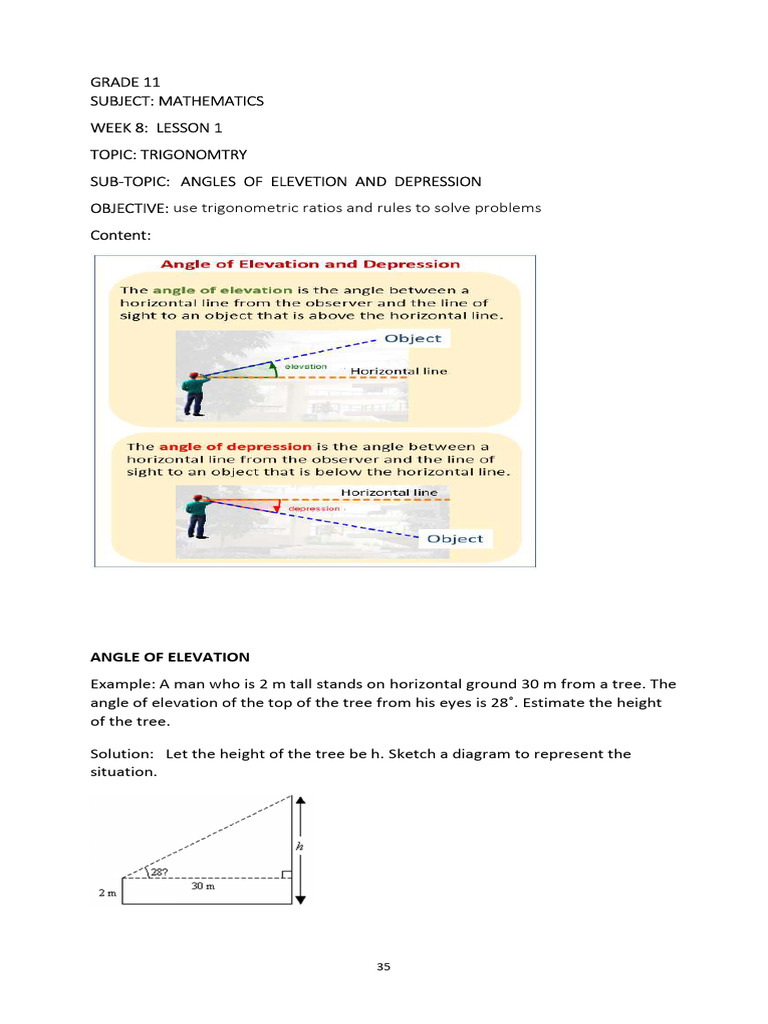 GRADE 11
SUBJECT: MATHEMATICS

WEEK 8: LESSON 1

TOPIC: TRIGONOMTRY

SUB-TOPIC: ANGLES OF ELEVETION AND DEPRESSION

OBJECTIVE: use trigonometric ratios and rules to solve problems

Content:

Angle of Elevation and Depression

The angle of elevation is the angle between a horizontal line from the observer and the line of sight to an object that is above the horizontal line.

Object

elevation

Horizontal line

The angle of depression is the angle between a horizontal line from the observer and the line of sight to an object that is below the horizontal line.

Horizontal line

depression

Object

ANGLE OF ELEVATION

Example: A man who is 2 m tall stands on horizontal ground 30 m from a tree. The angle of elevation of the top of the tree from his eyes is 28˚. Estimate the height of the tree.

Solution: Let the height of the tree be h. Sketch a diagram to represent the situation.

h

28?

30 m

2 m

35