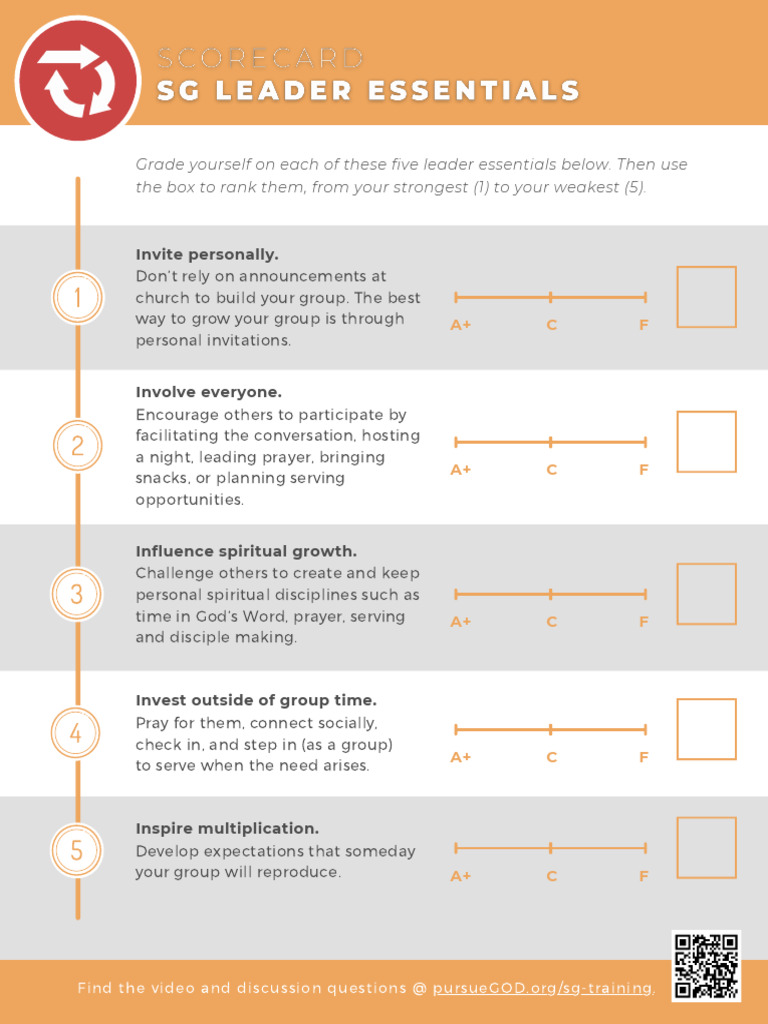 SCORECARD
SG LEADER ESSENTIALS

Grade yourself on each of these five leader essentials below. Then use the box to rank them, from your strongest (1) to your weakest (5).

1
Invite personally.
Don't rely on announcements at church to build your group. The best way to grow your group is through personal invitations.
A+ C F

2
Involve everyone.
Encourage others to participate by facilitating the conversation, hosting a night, leading prayer, bringing snacks, or planning serving opportunities.
A+ C F

3
Influence spiritual growth.
Challenge others to create and keep personal spiritual disciplines such as time in God's Word, prayer, serving and disciple making.
A+ C F

4
Invest outside of group time.
Pray for them, connect socially, check in, and step in (as a group) to serve when the need arises.
A+ C F

5
Inspire multiplication.
Develop expectations that someday your group will reproduce.
A+ C F

Find the video and discussion questions @ pursueGOD.org/sg-training.