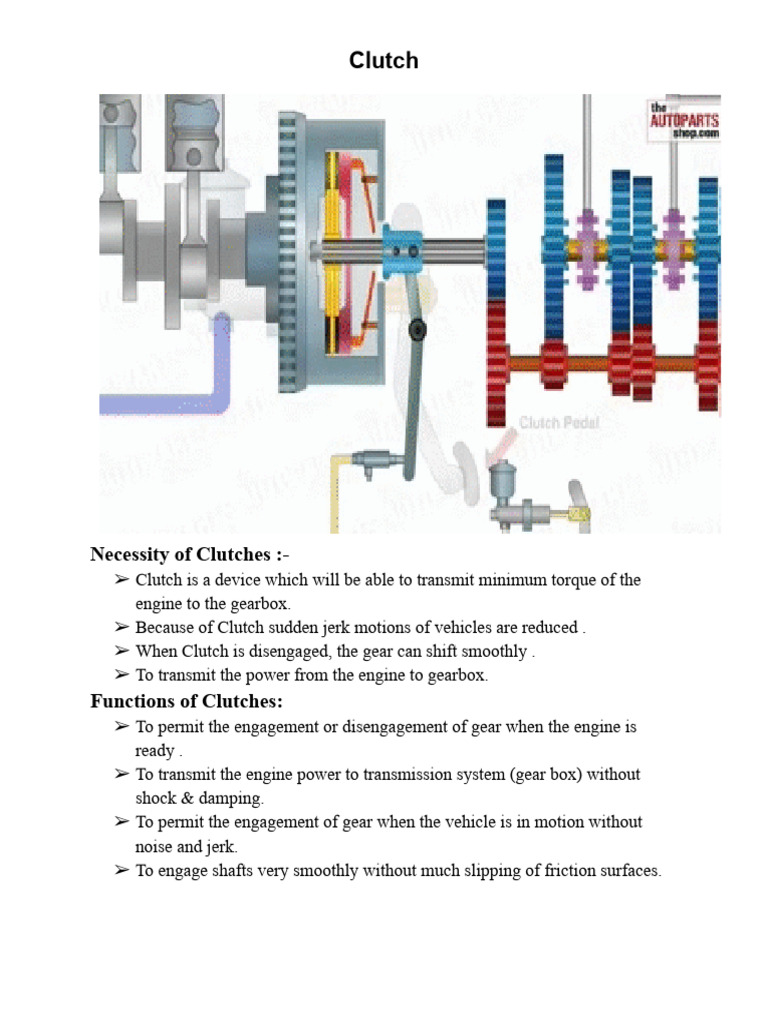 Clutch

the AUTOPARTS shop.com

Clutch Pedal

Necessity of Clutches :-

➢ Clutch is a device which will be able to transmit minimum torque of the engine to the gearbox.
➢ Because of Clutch sudden jerk motions of vehicles are reduced .
➢ When Clutch is disengaged, the gear can shift smoothly .
➢ To transmit the power from the engine to gearbox.

Functions of Clutches:

➢ To permit the engagement or disengagement of gear when the engine is ready .
➢ To transmit the engine power to transmission system (gear box) without shock & damping.
➢ To permit the engagement of gear when the vehicle is in motion without noise and jerk.
➢ To engage shafts very smoothly without much slipping of friction surfaces.