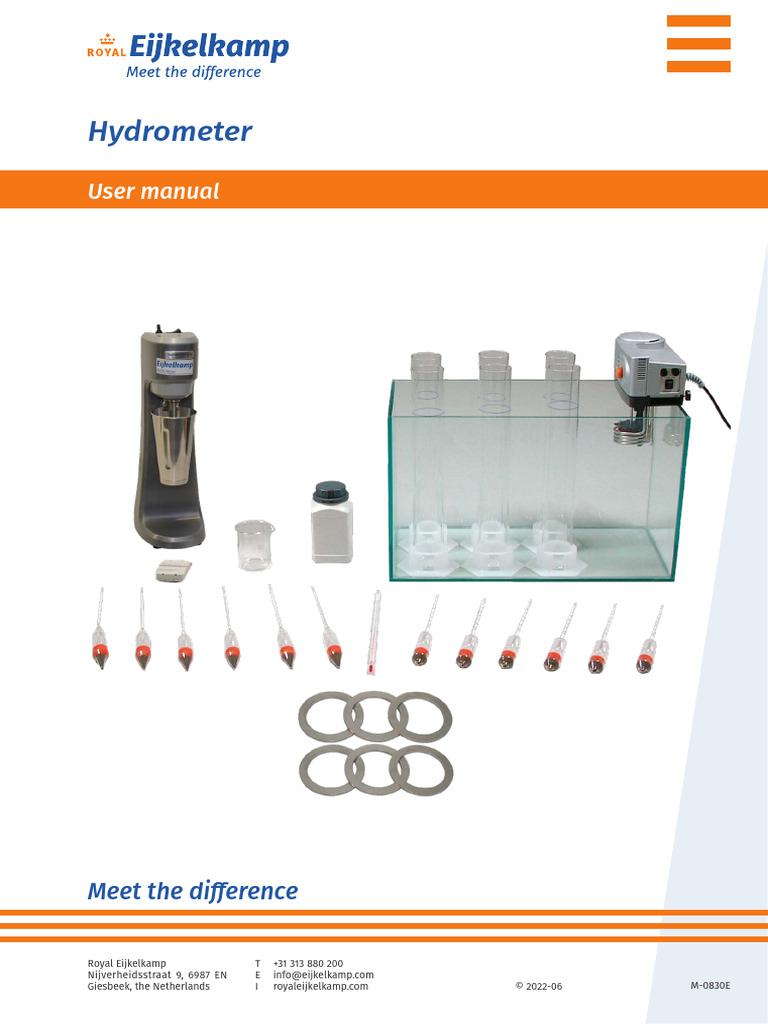 ROYAL Eijkelkamp
Meet the difference

Hydrometer

User manual

Eijkelkamp

Meet the difference

Royal Eijkelkamp
Nijverheidsstraat 9, 6987 EN
Giesbeek, the Netherlands

T +31 313 880 200
E info@eijkelkamp.com
I royaleijkelkamp.com

© 2022-06

M-0830E