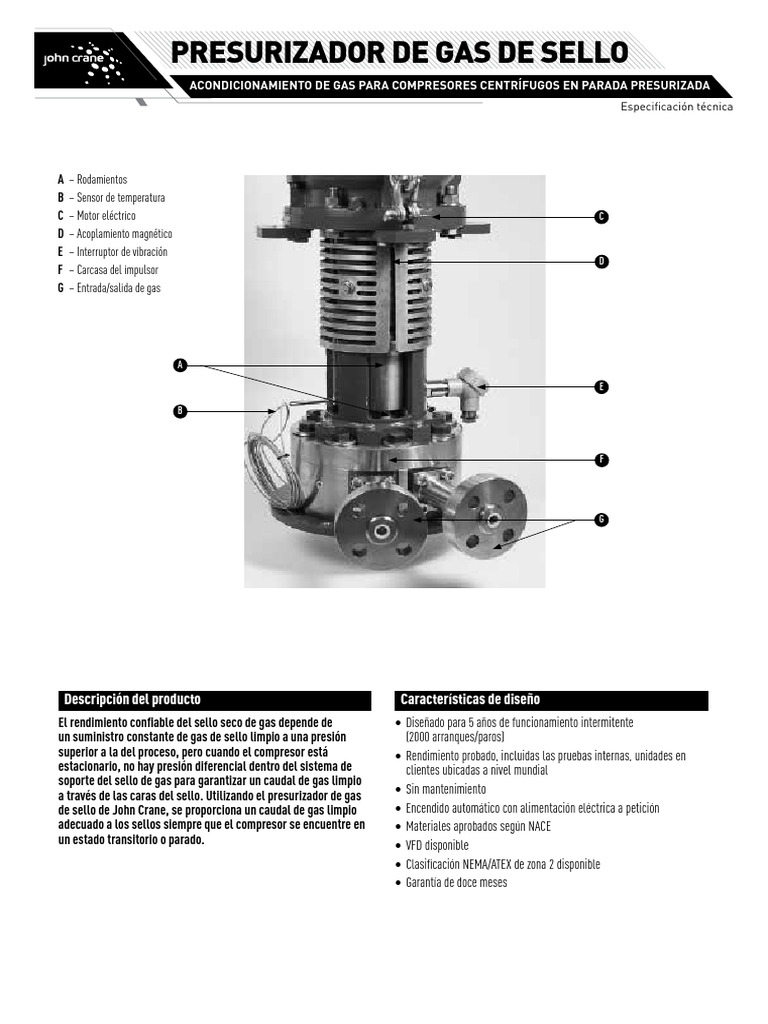 john crane

PRESURIZADOR DE GAS DE SELLO

ACONDICIONAMIENTO DE GAS PARA COMPRESORES CENTRÍFUGOS EN PARADA PRESURIZADA

Especificación técnica

A – Rodamientos
B – Sensor de temperatura
C – Motor eléctrico
D – Acoplamiento magnético
E – Interruptor de vibración
F – Carcasa del impulsor
G – Entrada/salida de gas

C

D

A

E

B

F

G

Descripción del producto

El rendimiento confiable del sello seco de gas depende de un suministro constante de gas de sello limpio a una presión superior a la del proceso, pero cuando el compresor está estacionario, no hay presión diferencial dentro del sistema de soporte del sello de gas para garantizar un caudal de gas limpio a través de las caras del sello. Utilizando el presurizador de gas de sello de John Crane, se proporciona un caudal de gas limpio adecuado a los sellos siempre que el compresor se encuentre en un estado transitorio o parado.

Características de diseño

• Diseñado para 5 años de funcionamiento intermitente (2000 arranques/paros)
• Rendimiento probado, incluidas las pruebas internas, unidades en clientes ubicadas a nivel mundial
• Sin mantenimiento
• Encendido automático con alimentación eléctrica a petición
• Materiales aprobados según NACE
• VFD disponible
• Clasificación NEMA/ATEX de zona 2 disponible
• Garantía de doce meses