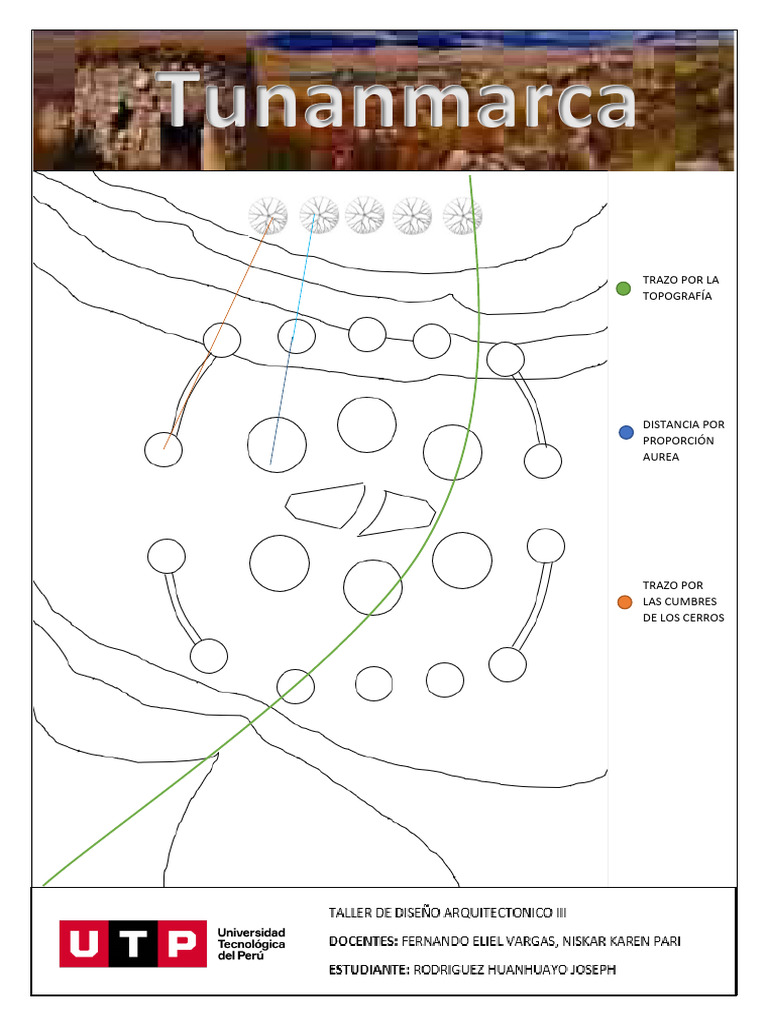 Tunanmarca

TRAZO POR LA TOPOGRAFÍA

DISTANCIA POR PROPORCIÓN AUREA

TRAZO POR LAS CUMBRES DE LOS CERROS

UTP Universidad Tecnológica del Perú

TALLER DE DISEÑO ARQUITECTONICO III

DOCENTES: FERNANDO ELIEL VARGAS, NISKAR KAREN PARI

ESTUDIANTE: RODRIGUEZ HUANHUAYO JOSEPH