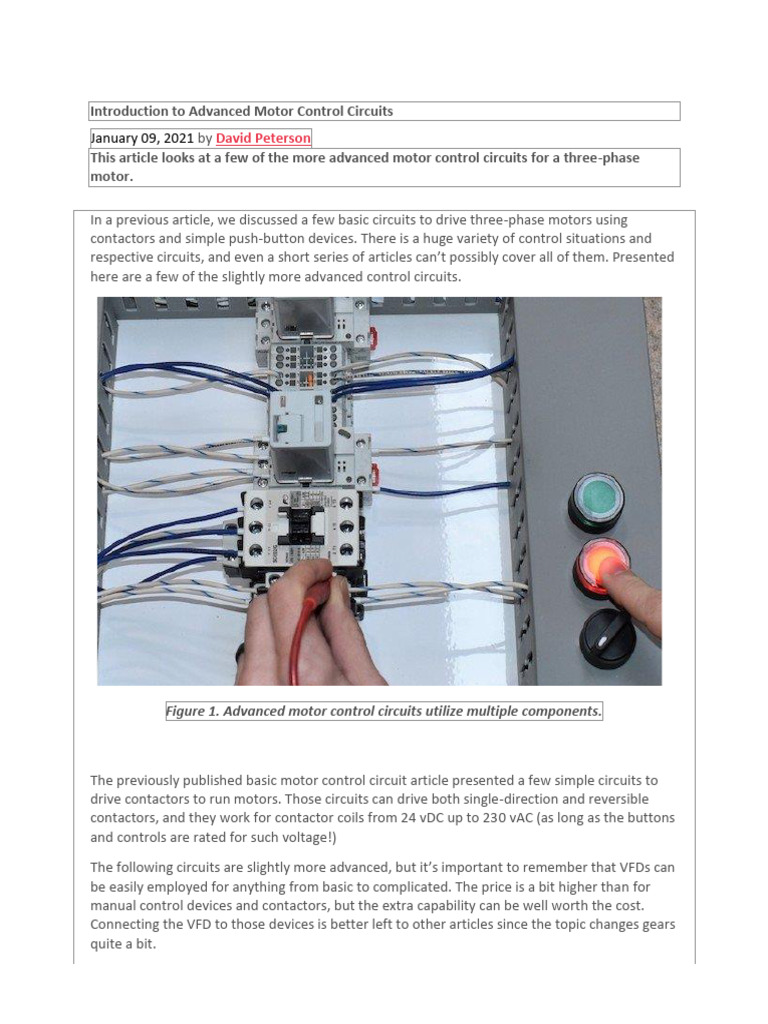 Introduction to Advanced Motor Control Circuits

January 09, 2021 by David Peterson

This article looks at a few of the more advanced motor control circuits for a three-phase motor.

In a previous article, we discussed a few basic circuits to drive three-phase motors using contactors and simple push-button devices. There is a huge variety of control situations and respective circuits, and even a short series of articles can't possibly cover all of them. Presented here are a few of the slightly more advanced control circuits.

Figure 1. Advanced motor control circuits utilize multiple components.

The previously published basic motor control circuit article presented a few simple circuits to drive contactors to run motors. Those circuits can drive both single-direction and reversible contactors, and they work for contactor coils from 24 vDC up to 230 vAC (as long as the buttons and controls are rated for such voltage!)

The following circuits are slightly more advanced, but it's important to remember that VFDs can be easily employed for anything from basic to complicated. The price is a bit higher than for manual control devices and contactors, but the extra capability can be well worth the cost. Connecting the VFD to those devices is better left to other articles since the topic changes gears quite a bit.