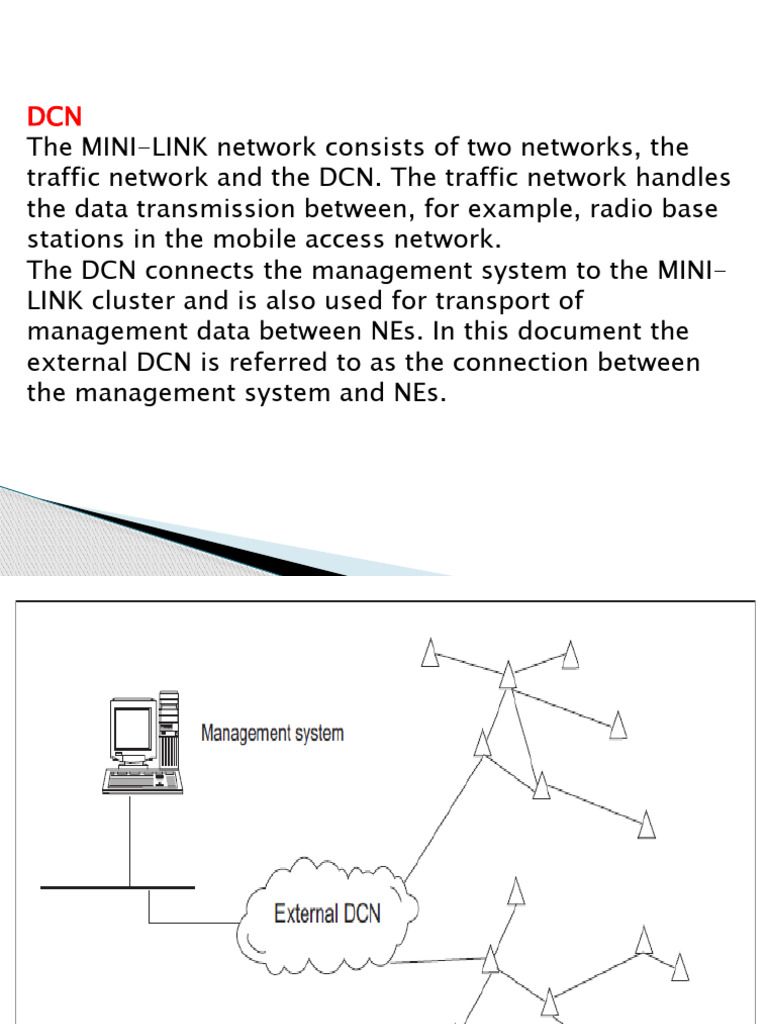 DCN
The MINI-LINK network consists of two networks, the traffic network and the DCN. The traffic network handles the data transmission between, for example, radio base stations in the mobile access network.
The DCN connects the management system to the MINI-LINK cluster and is also used for transport of management data between NEs. In this document the external DCN is referred to as the connection between the management system and NEs.

Management system

External DCN